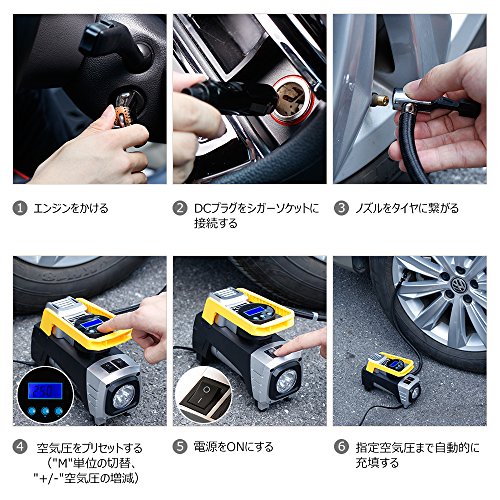 1 エンジンをかける

2 DCプラグをシガーソケットに接続する

3 ノズルをタイヤに繋がる

250

4 空気圧をプリセットする（"M"単位の切替、"+/-"空気圧の増減）

5 電源をONにする

6 指定空気圧まで自動的に充填する