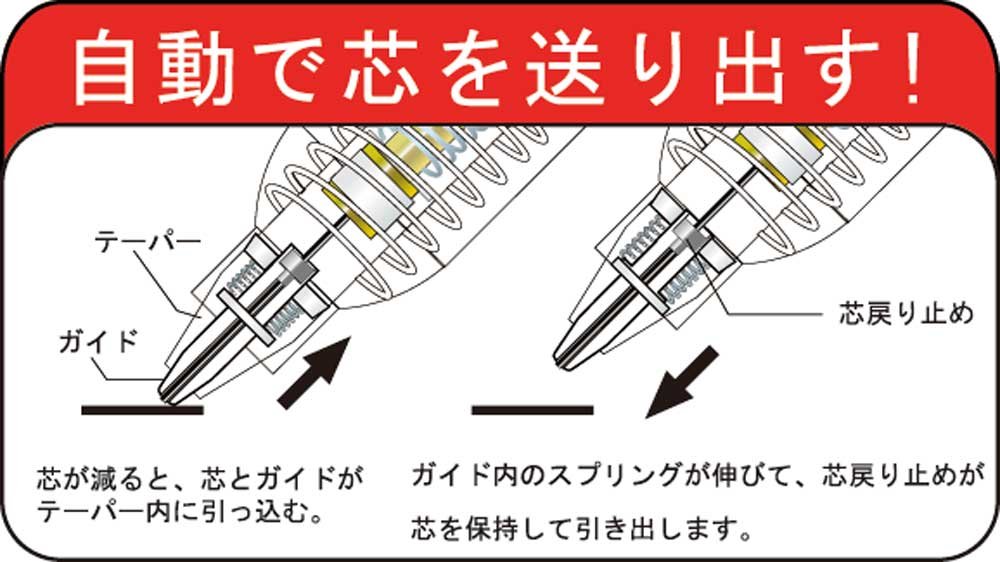 自動で芯を送り出す！

テーパー

ガイド

芯戻り止め

芯が減ると、芯とガイドがテーパー内に引っ込む。

ガイド内のスプリングが伸びて、芯戻り止めが芯を保持して引き出します。