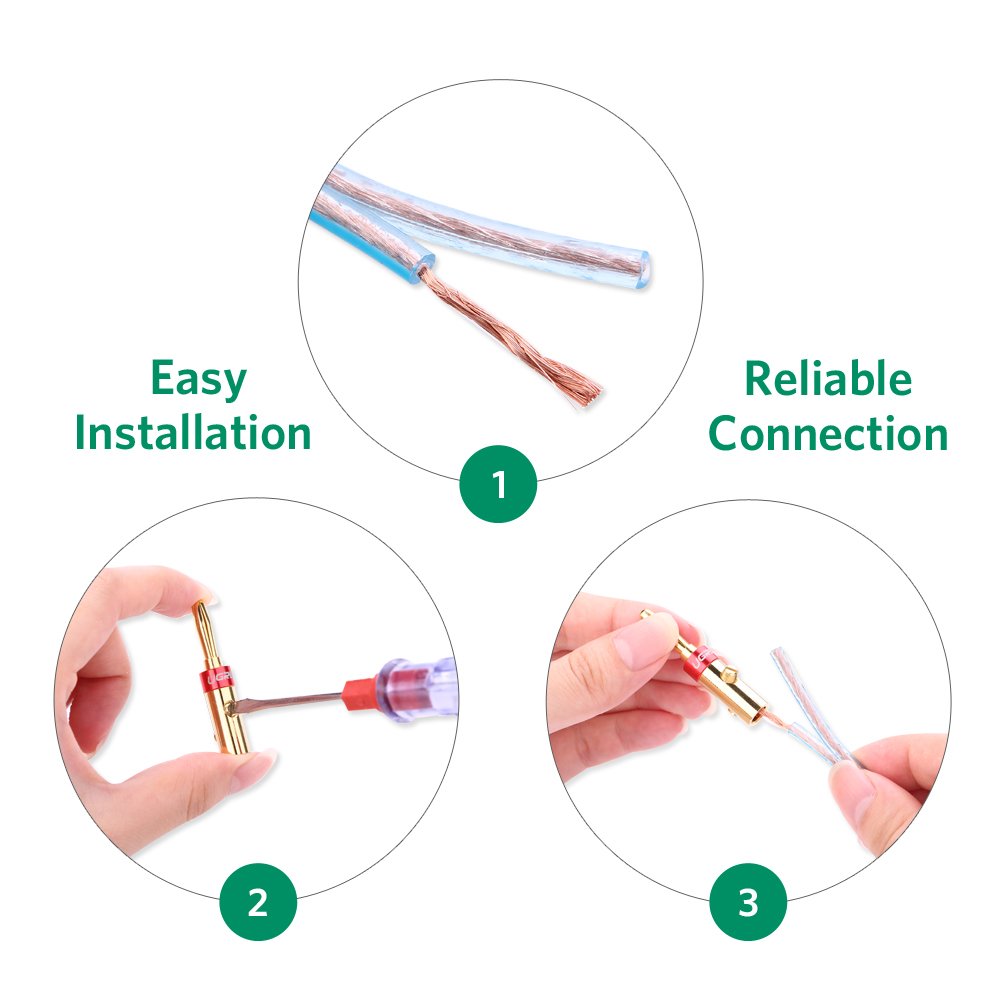 Easy Installation

Reliable Connection

1

2

3