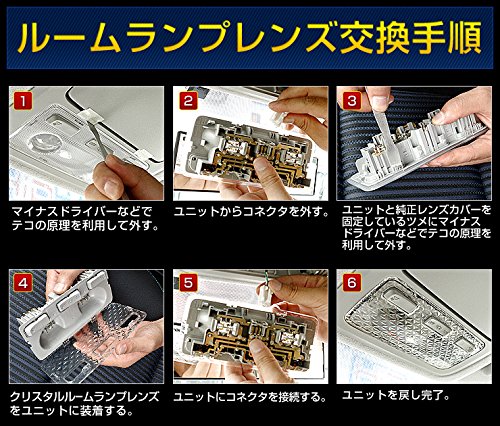 ルームランプレンズ交換手順

1
マイナスドライバーなどでテコの原理を利用して外す。

2
ユニットからコネクタを外す。

3
ユニットと純正レンズカバーを固定しているツメにマイナスドライバーなどでテコの原理を利用して外す。

4
クリスタルルームランプレンズをユニットに装着する。

5
ユニットにコネクタを接続する。

6
ユニットを戻し完了。