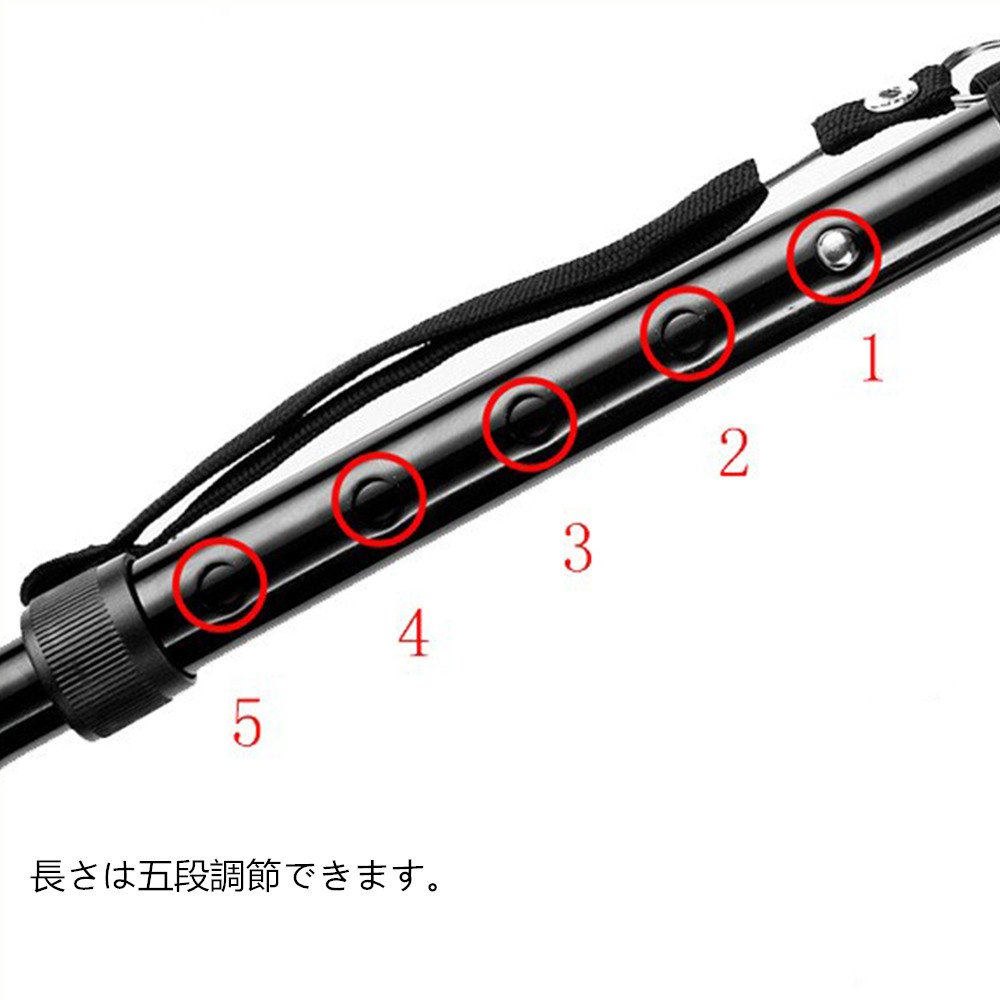 1

2

3

4

5

長さは五段調節できます。