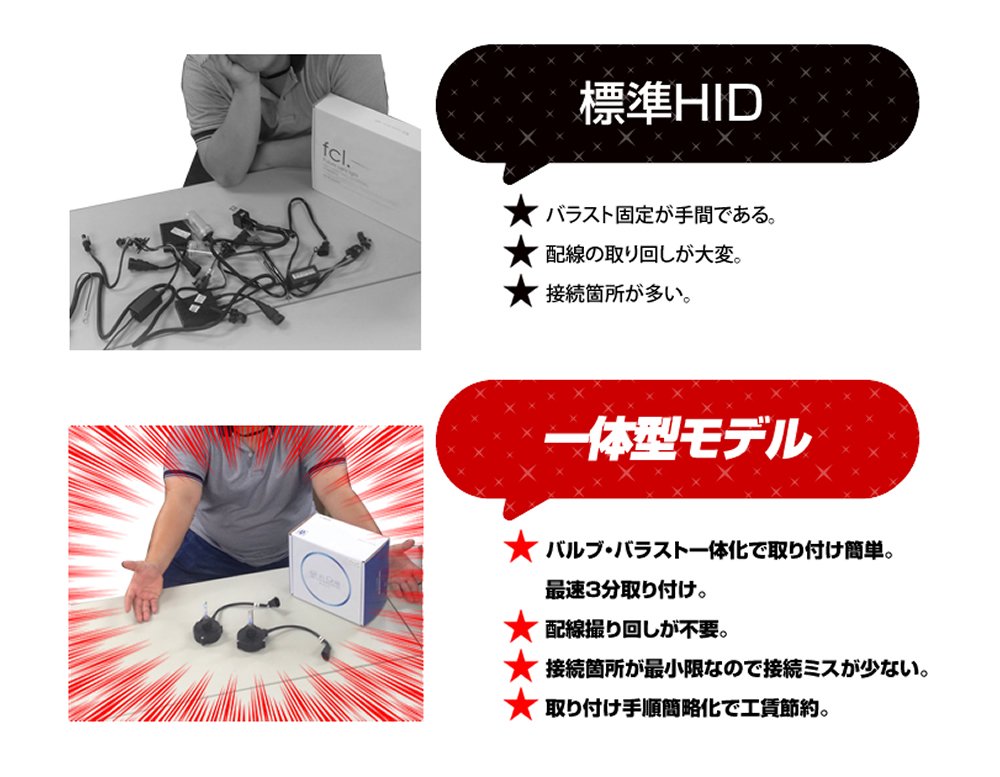 fcl.

標準HID

★ バラスト固定が手間である。
★ 配線の取り回しが大変。
★ 接続箇所が多い。

一体型モデル

★ バルブ・バラスト一体化で取り付け簡単。
最速3分取り付け。
★ 配線撮り回しが不要。
★ 接続箇所が最小限なので接続ミスが少ない。
★ 取り付け手順簡略化で工賃節約。