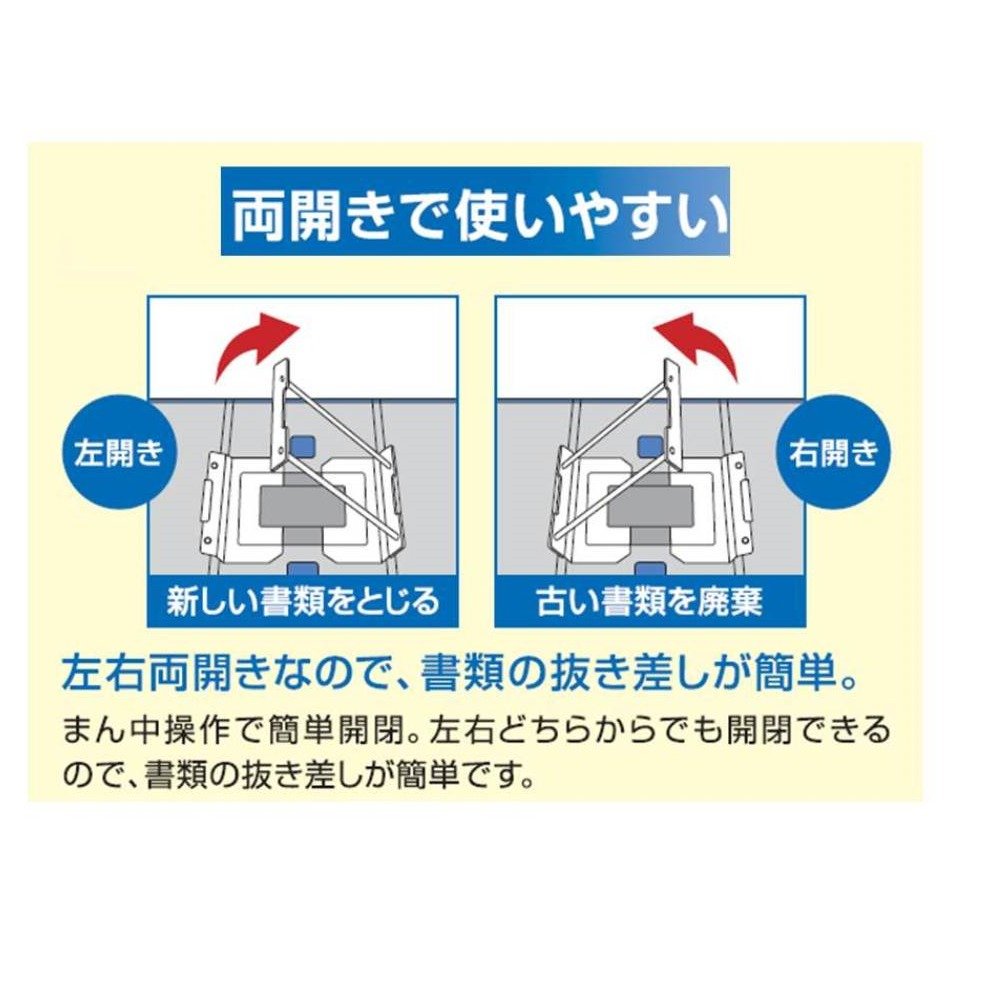 両開きで使いやすい

左開き

新しい書類をとじる

古い書類を廃棄

右開き

左右両開きなので、書類の抜き差しが簡単。

まん中操作で簡単開閉。左右どちらからでも開閉できるので、書類の抜き差しが簡単です。