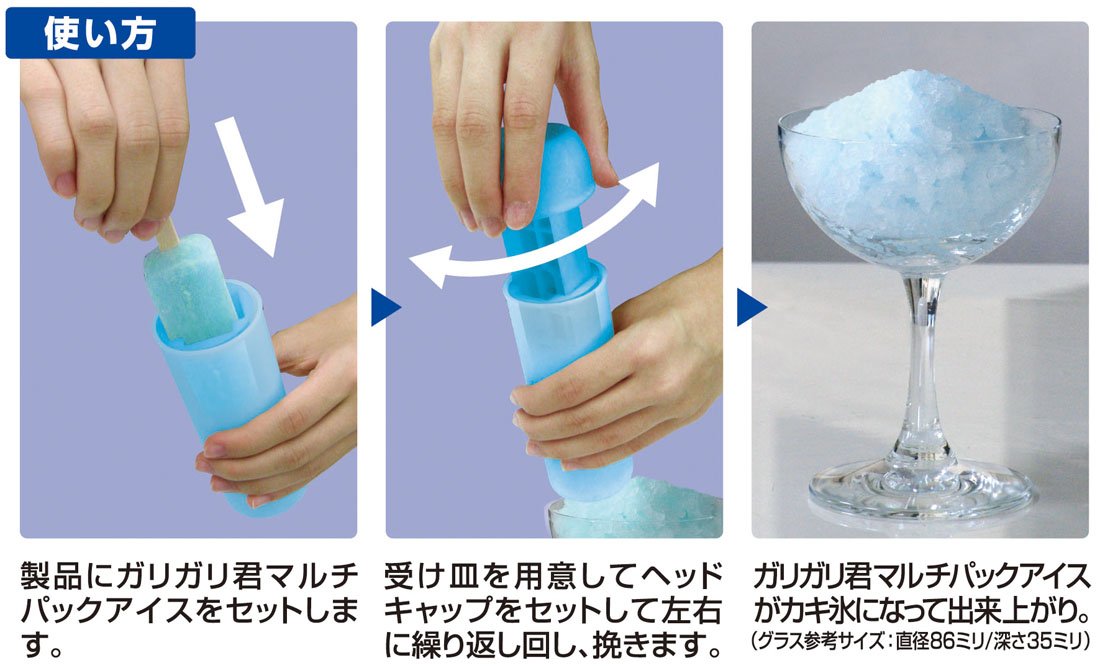 使い方

製品にガリガリ君マルチパックアイスをセットします。

受け皿を用意してヘッドキャップをセットして左右に繰り返し回し、挽きます。

ガリガリ君マルチパックアイスがカキ氷になって出来上がり。
(グラス参考サイズ:直径86ミリ/深さ35ミリ)