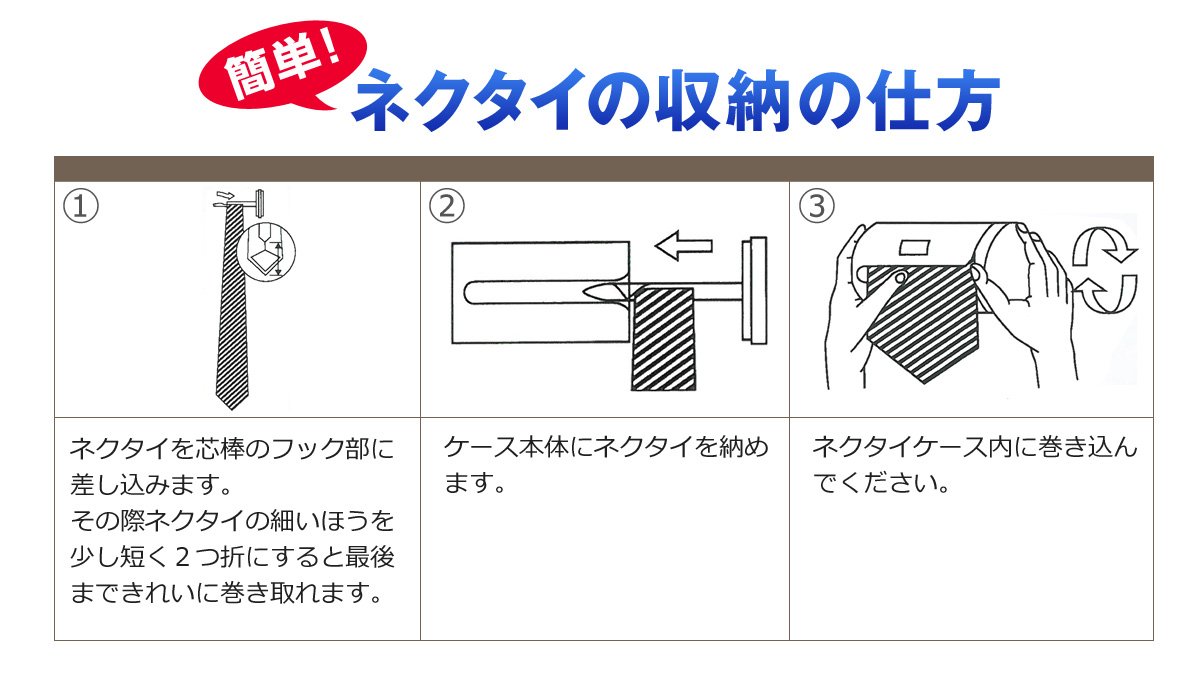 簡単!
ネクタイの収納の仕方

| ① | ② | ③ |
|---|---|---|
| ネクタイを芯棒のフック部に差し込みます。その際ネクタイの細いほうを少し短く２つ折にすると最後まできれいに巻き取れます。 | ケース本体にネクタイを納めます。 | ネクタイケース内に巻き込んでください。 |