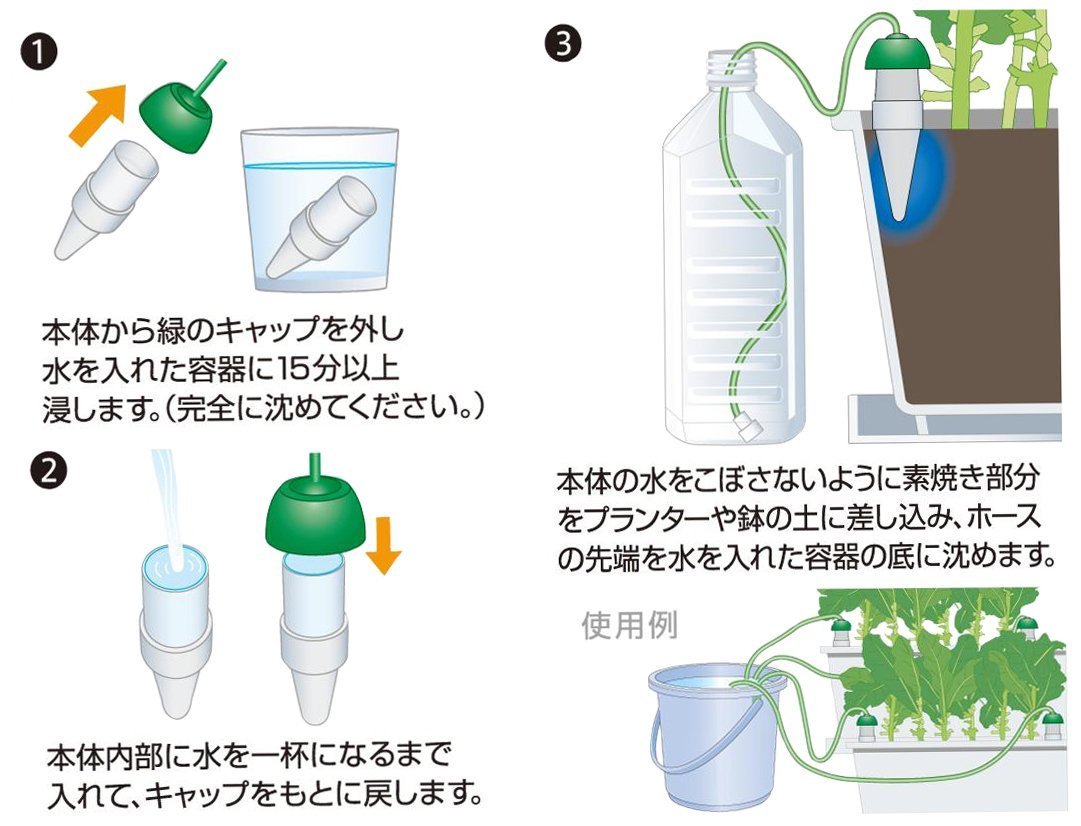 ❶

本体から緑のキャップを外し水を入れた容器に15分以上浸します。（完全に沈めてください。）

❷

本体内部に水を一杯になるまで入れて、キャップをもとに戻します。

❸

本体の水をこぼさないように素焼き部分をプランターや鉢の土に差し込み、ホースの先端を水を入れた容器の底に沈めます。

使用例