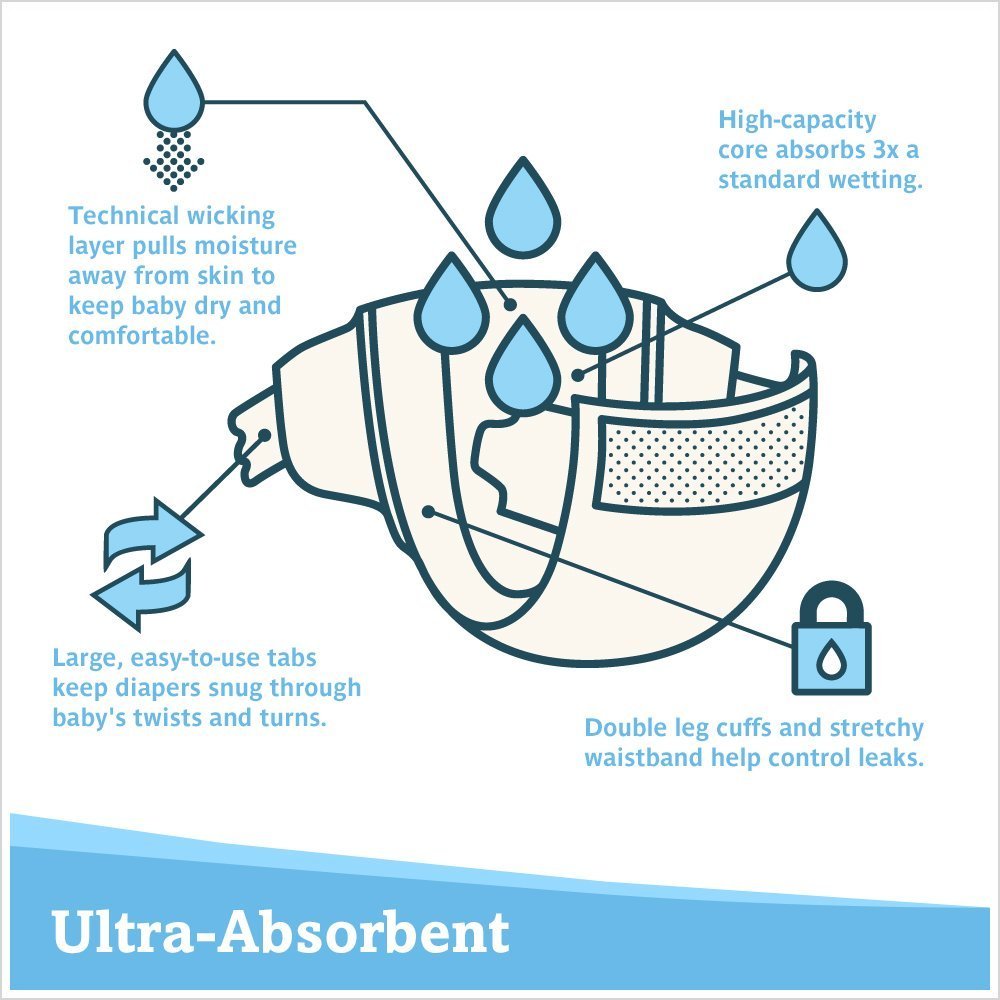 Technical wicking layer pulls moisture away from skin to keep baby dry and comfortable.

High-capacity core absorbs 3x a standard wetting.

Large, easy-to-use tabs keep diapers snug through baby's twists and turns.

Double leg cuffs and stretchy waistband help control leaks.

Ultra-Absorbent