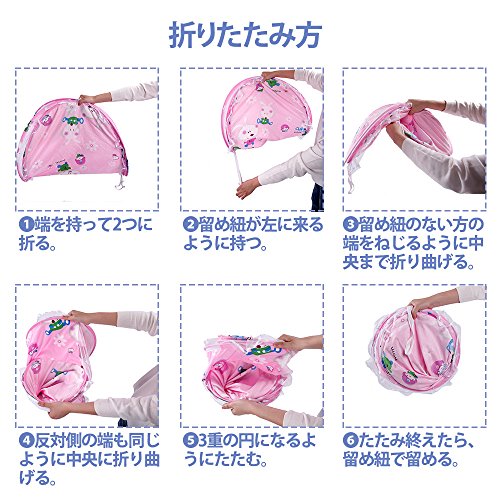 折りたたみ方

❶端を持って2つに折る。

❷留め紐が左に来るように持つ。

❸留め紐のない方の端をねじるように中央まで折り曲げる。

❹反対側の端も同じように中央に折り曲げる。

❺3重の円になるようにたたむ。

❻たたみ終えたら、留め紐で留める。