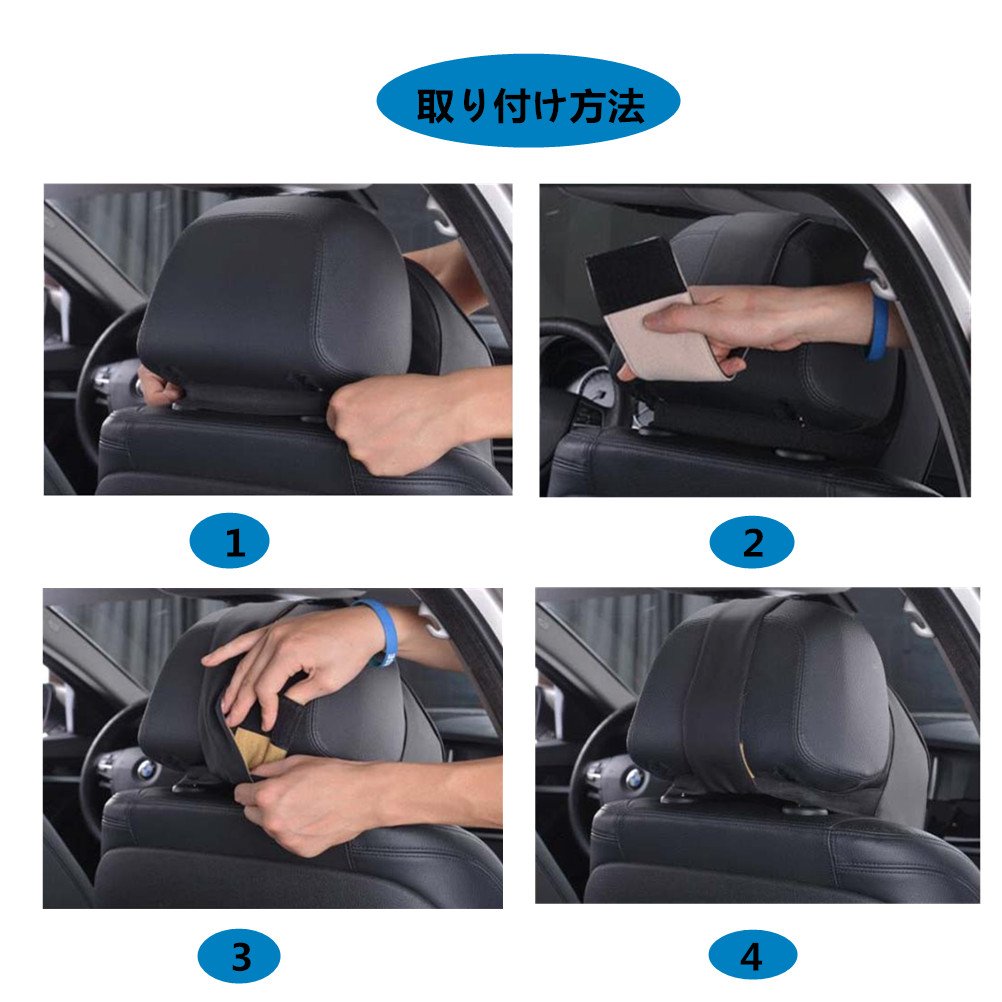 取り付け方法

1

2

3

4