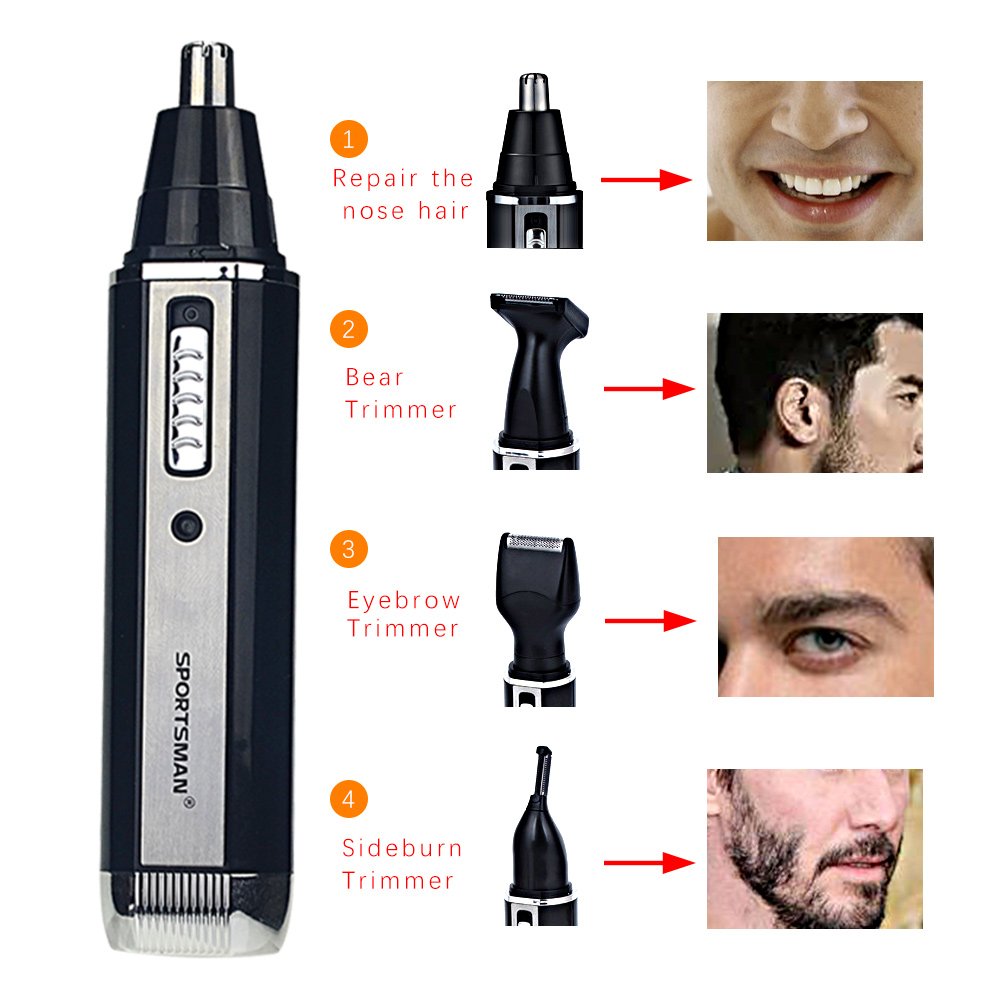 SPORTSMAN®

1
Repair the nose hair

2
Bear Trimmer

3
Eyebrow Trimmer

4
Sideburn Trimmer