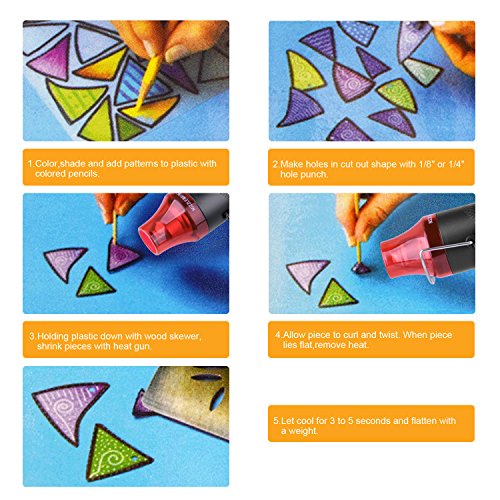 1.Color,shade and add patterns to plastic with colored pencils.

2.Make holes in cut out shape with 1/8" or 1/4" hole punch.

3.Holding plastic down with wood skewer, shrink pieces with heat gun.

4.Allow piece to curl and twist. When piece lies flat,remove heat.

5.Let cool for 3 to 5 seconds and flatten with a weight.