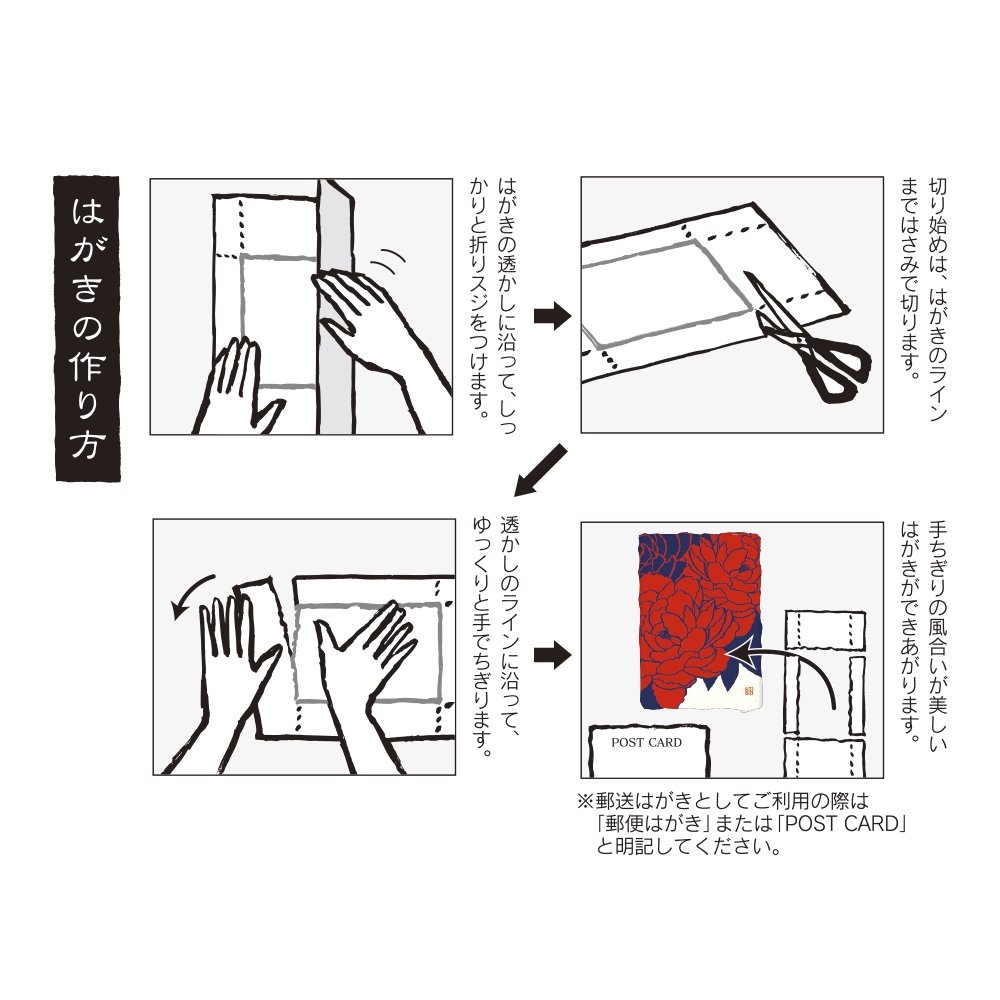 はがきの作り方

はがきの透かしに沿って、しっかりと折りスジをつけます。

切り始めは、はがきのラインまではさみで切ります。

透かしのラインに沿って、ゆっくりと手でちぎります。

手ちぎりの風合いが美しいはがきができあがります。

POST CARD

※郵送はがきとしてご利用の際は「郵便はがき」または「POST CARD」と明記してください。