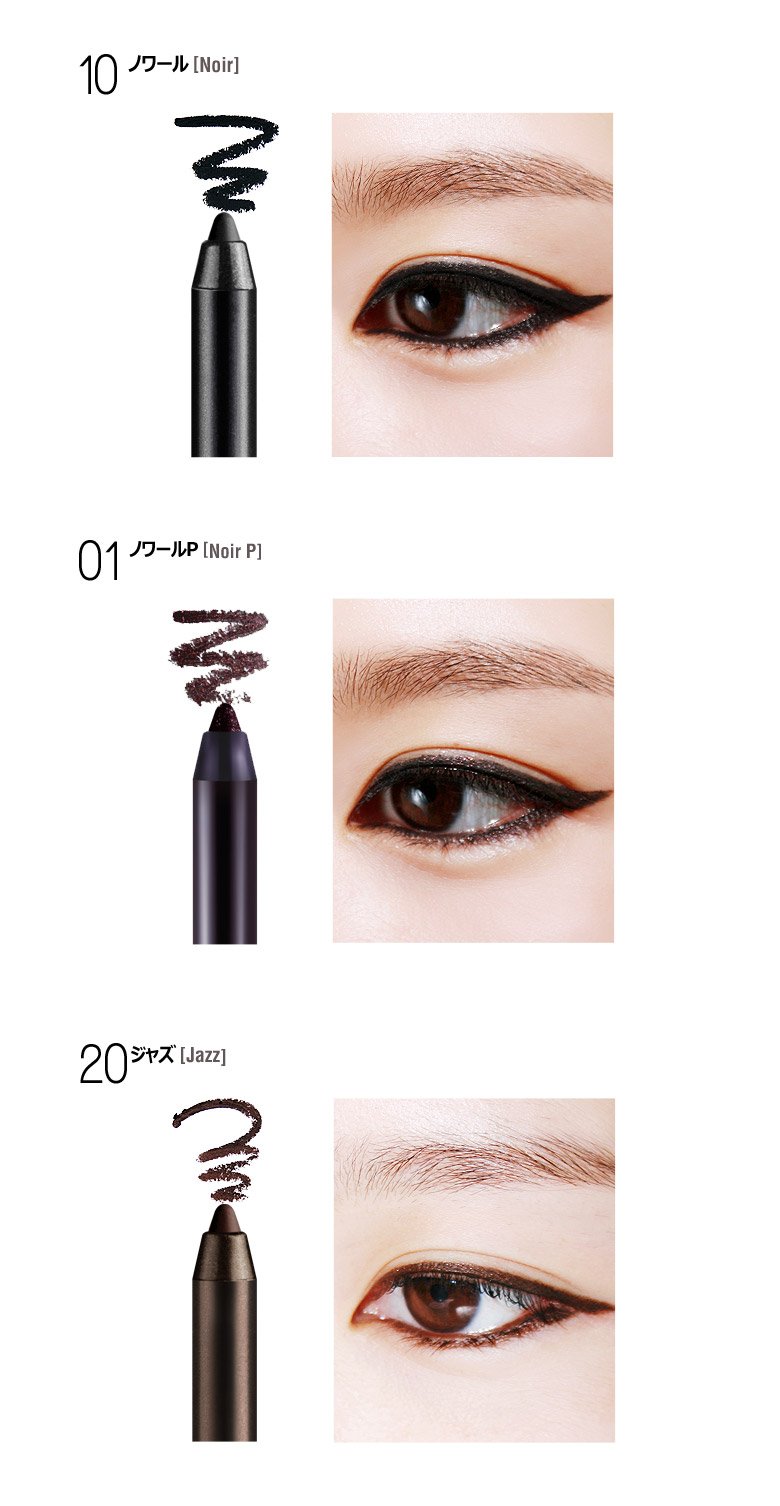 10 ノワール [Noir]

01 ノワールP [Noir P]

20 ジャズ [Jazz]