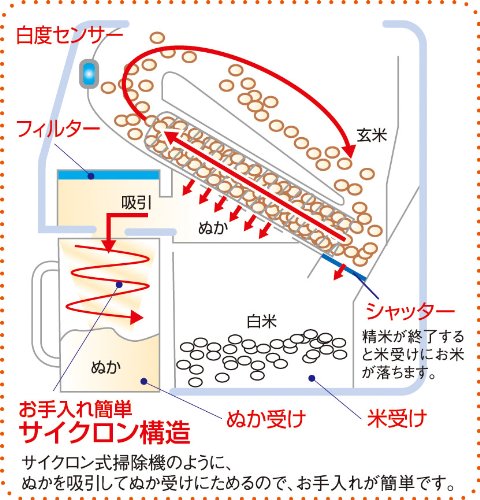 白度センサー

フィルター

玄米

吸引

ぬか

シャッター

精米が終了すると米受けにお米が落ちます。

白米

ぬか

お手入れ簡単
サイクロン構造

ぬか受け

米受け

サイクロン式掃除機のように、
ぬかを吸引してぬか受けにためるので、お手入れが簡単です。