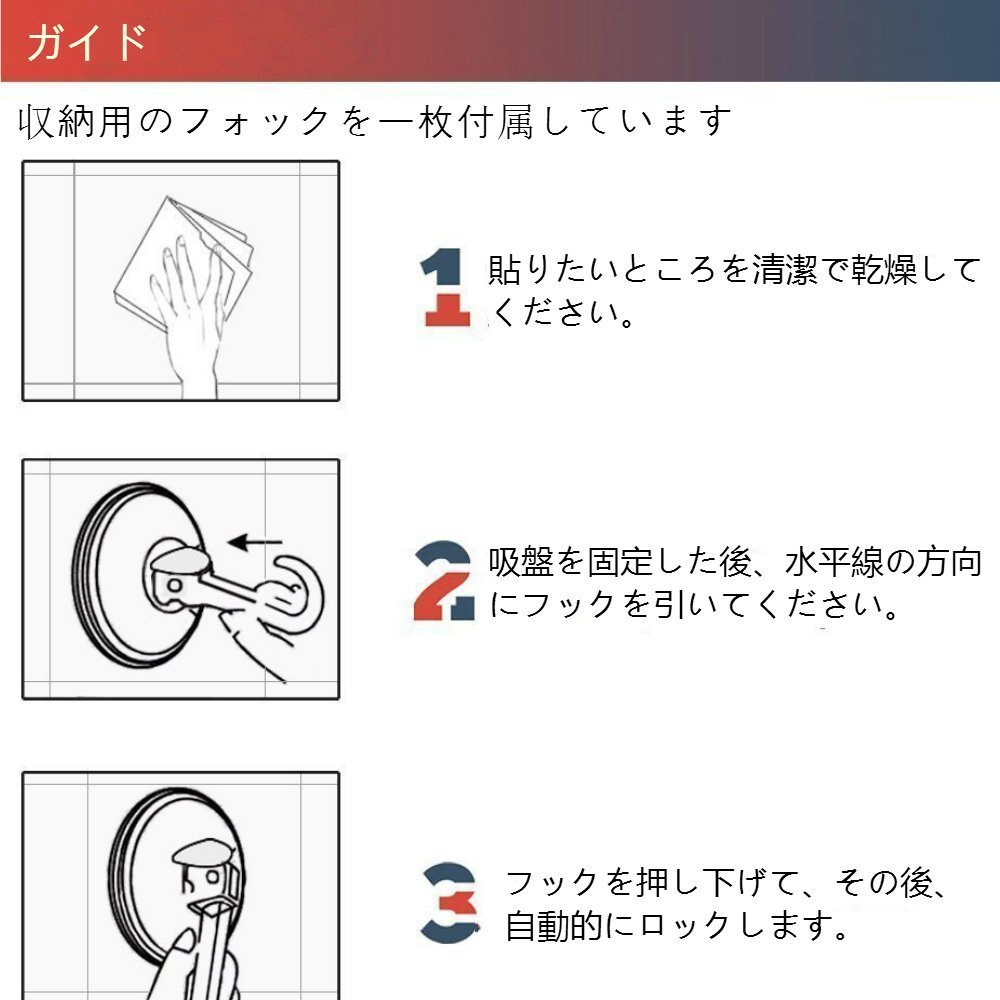 ガイド

収納用のフォックを一枚付属しています

1 貼りたいところを清潔で乾燥してください。

2 吸盤を固定した後、水平線の方向にフックを引いてください。

3 フックを押し下げて、その後、自動的にロックします。