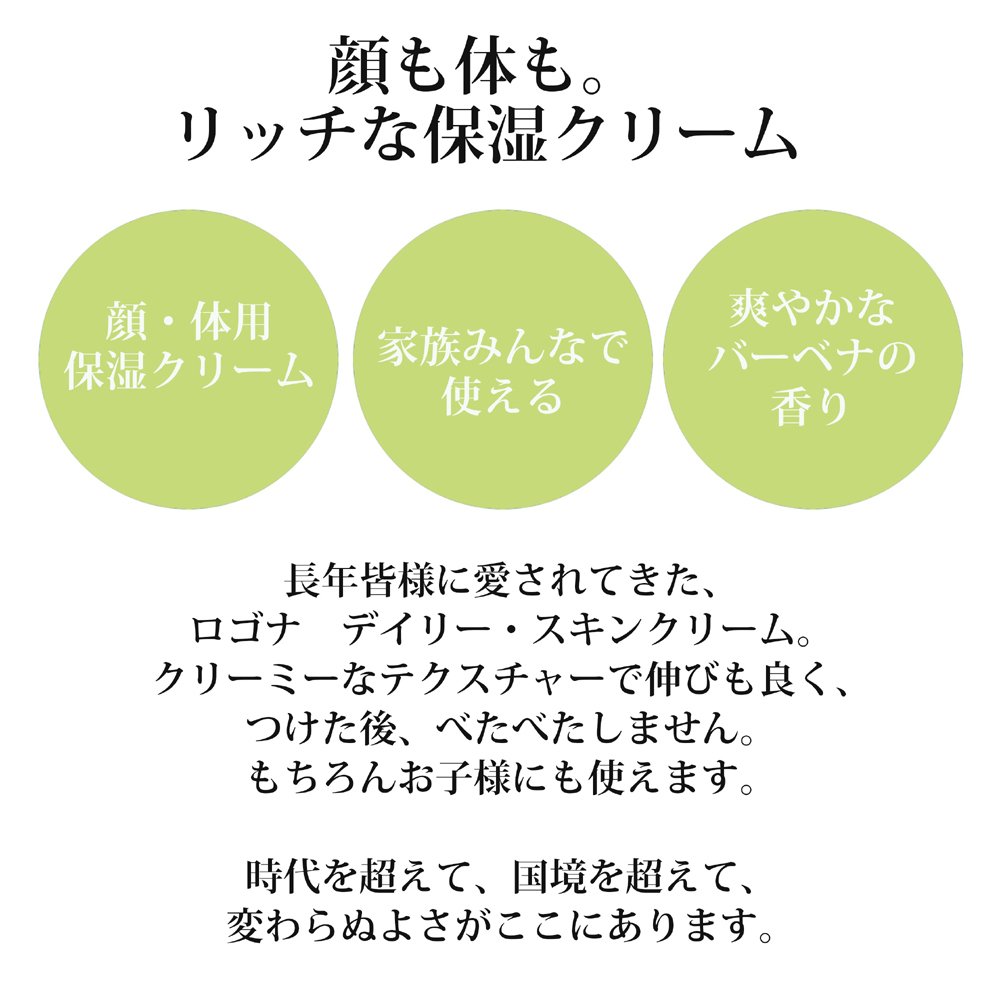 顔も体も。
リッチな保湿クリーム

顔・体用
保湿クリーム

家族みんなで
使える

爽やかな
バーベナの
香り

長年皆様に愛されてきた、
ロゴナ　デイリー・スキンクリーム。
クリーミーなテクスチャーで伸びも良く、
つけた後、べたべたしません。
もちろんお子様にも使えます。

時代を超えて、国境を超えて、
変わらぬよさがここにあります。