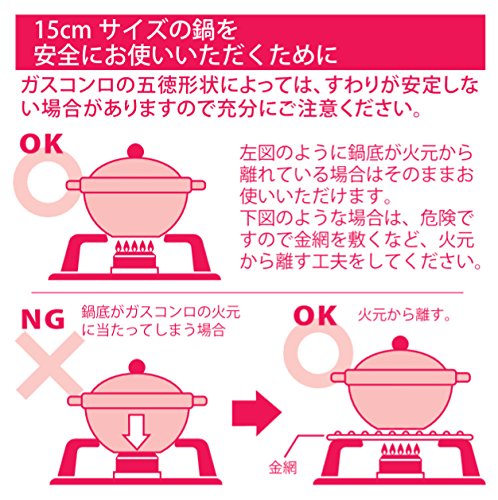 15cm サイズの鍋を
安全にお使いいただくために

ガスコンロの五徳形状によっては、すわりが安定しない場合がありますので充分にご注意ください。

OK

左図のように鍋底が火元から離れている場合はそのままお使いいただけます。
下図のような場合は、危険ですので金網を敷くなど、火元から離す工夫をしてください。

NG

鍋底がガスコンロの火元に当たってしまう場合

OK

火元から離す。

金網