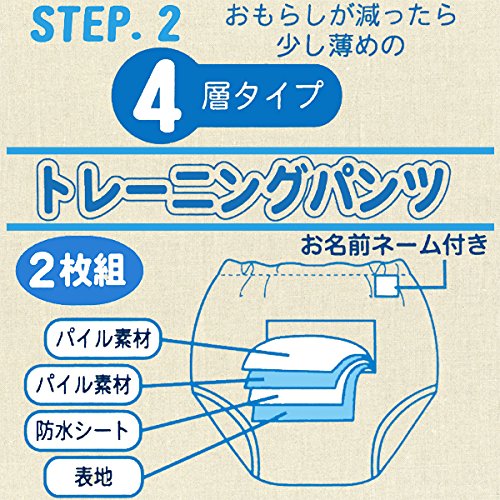 STEP. 2

おもらしが減ったら
少し薄めの

4 層タイプ

トレーニングパンツ

2枚組

お名前ネーム付き

パイル素材

パイル素材

防水シート

表地