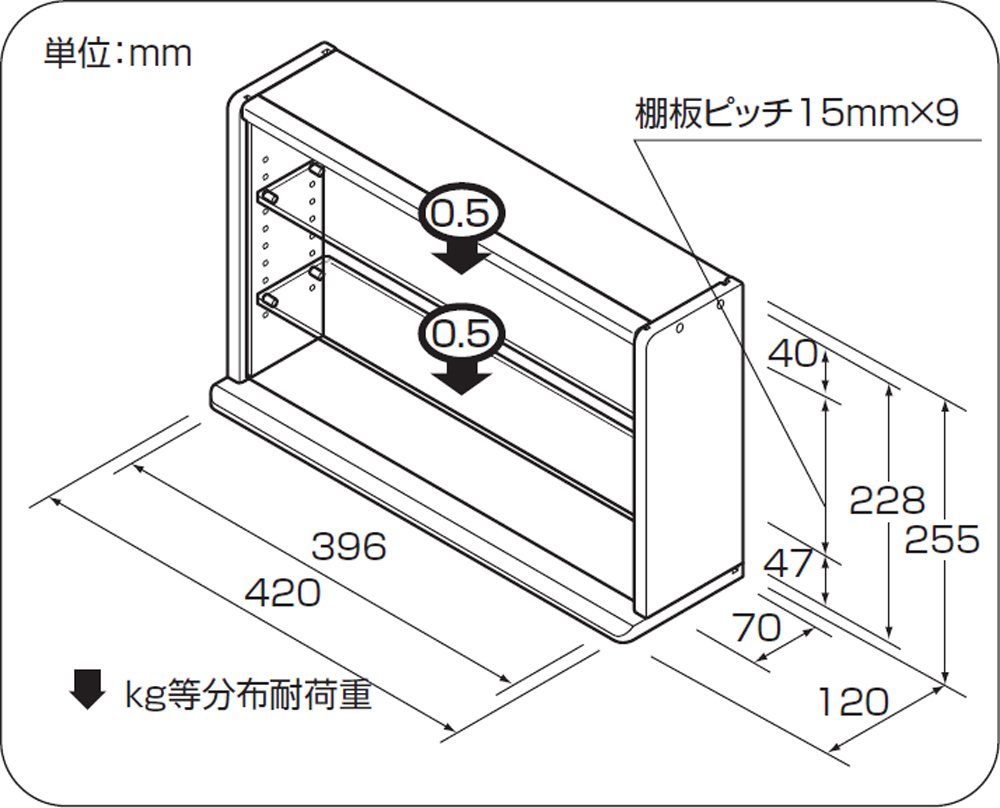 単位：mm

棚板ピッチ15mm×9

0.5

0.5

40

228

255

47

70

120

396

420

kg等分布耐荷重