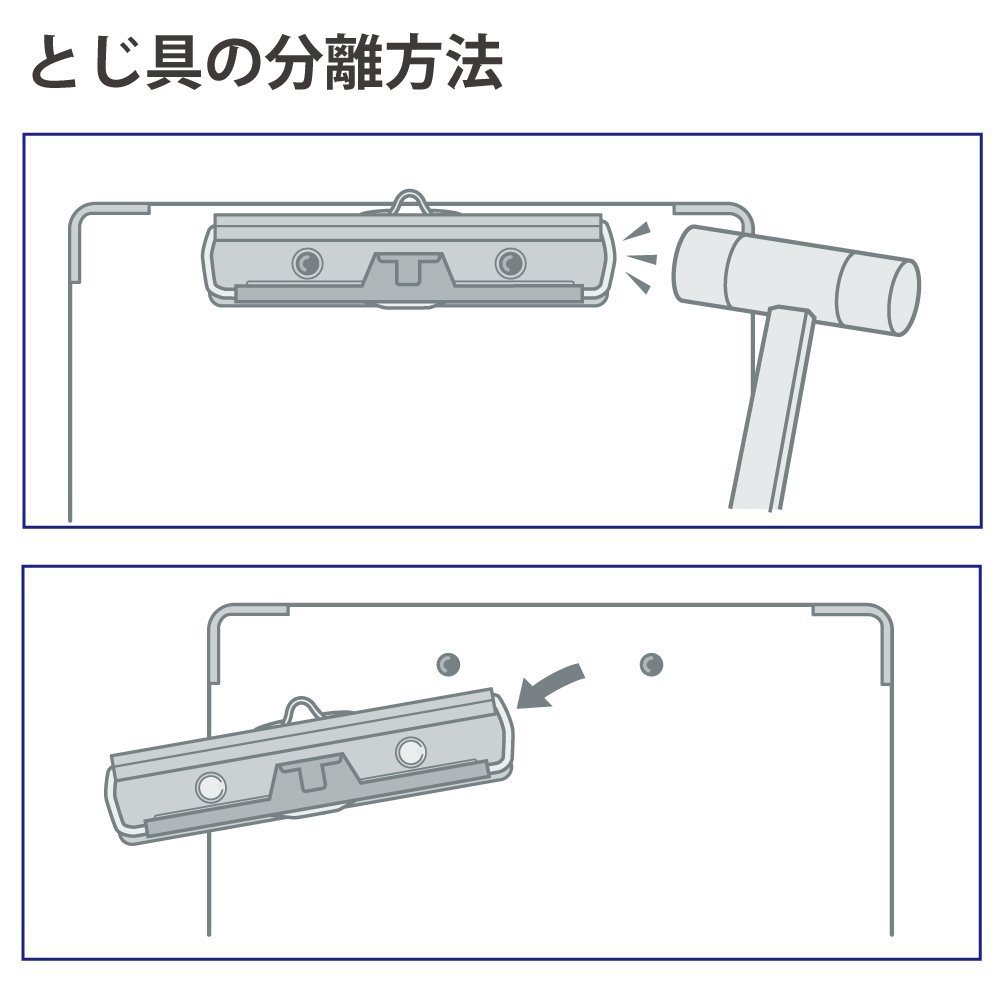 とじ具の分離方法