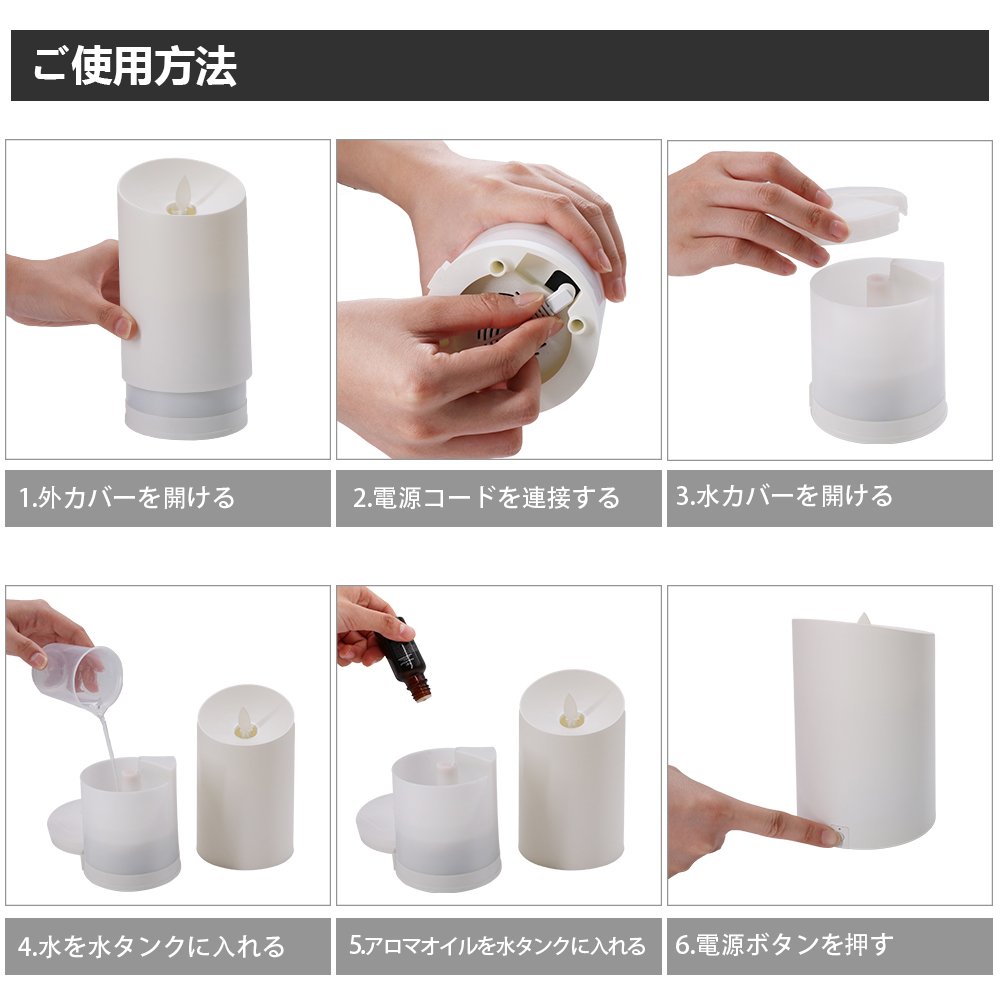 ご使用方法

1.外カバーを開ける

2.電源コードを連接する

3.水カバーを開ける

4.水を水タンクに入れる

5.アロマオイルを水タンクに入れる

6.電源ボタンを押す