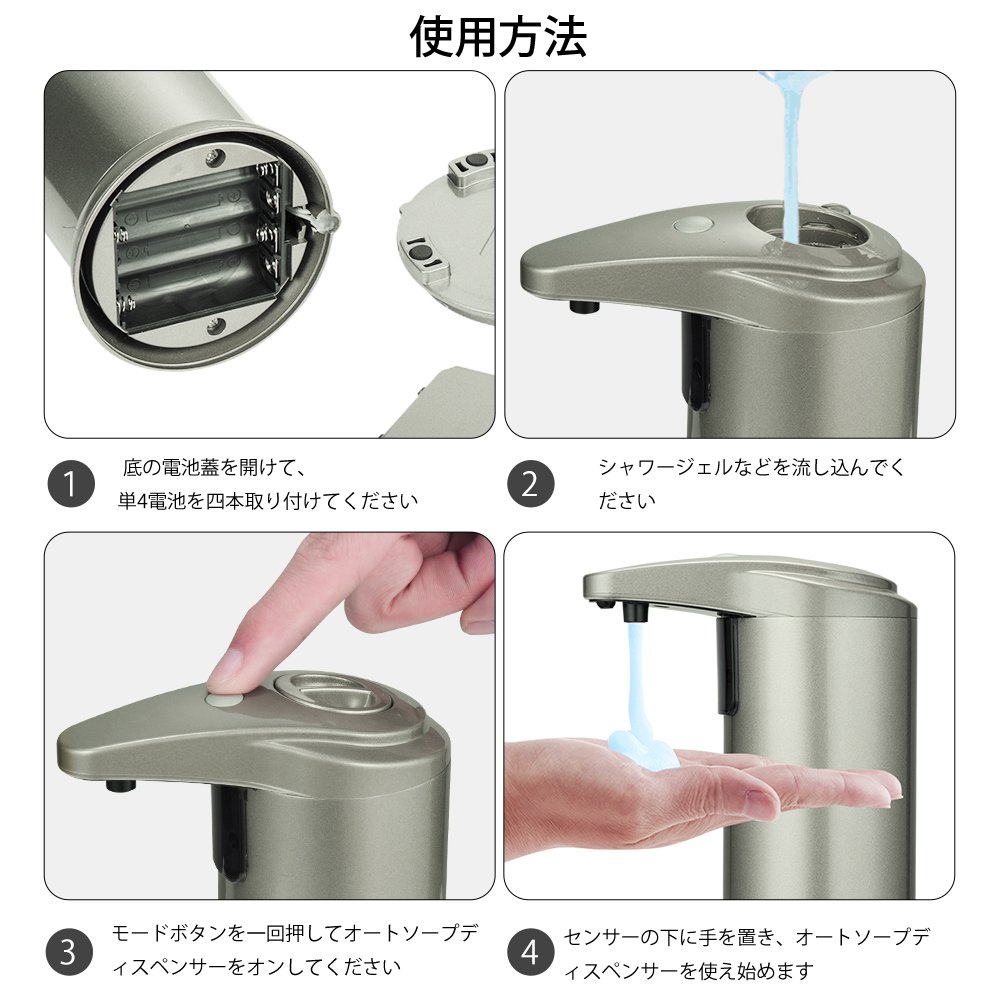 使用方法

1 底の電池蓋を開けて、単4電池を四本取り付けてください

2 シャワージェルなどを流し込んでください

3 モードボタンを一回押してオートソープディスペンサーをオンしてください

4 センサーの下に手を置き、オートソープディスペンサーを使え始めます