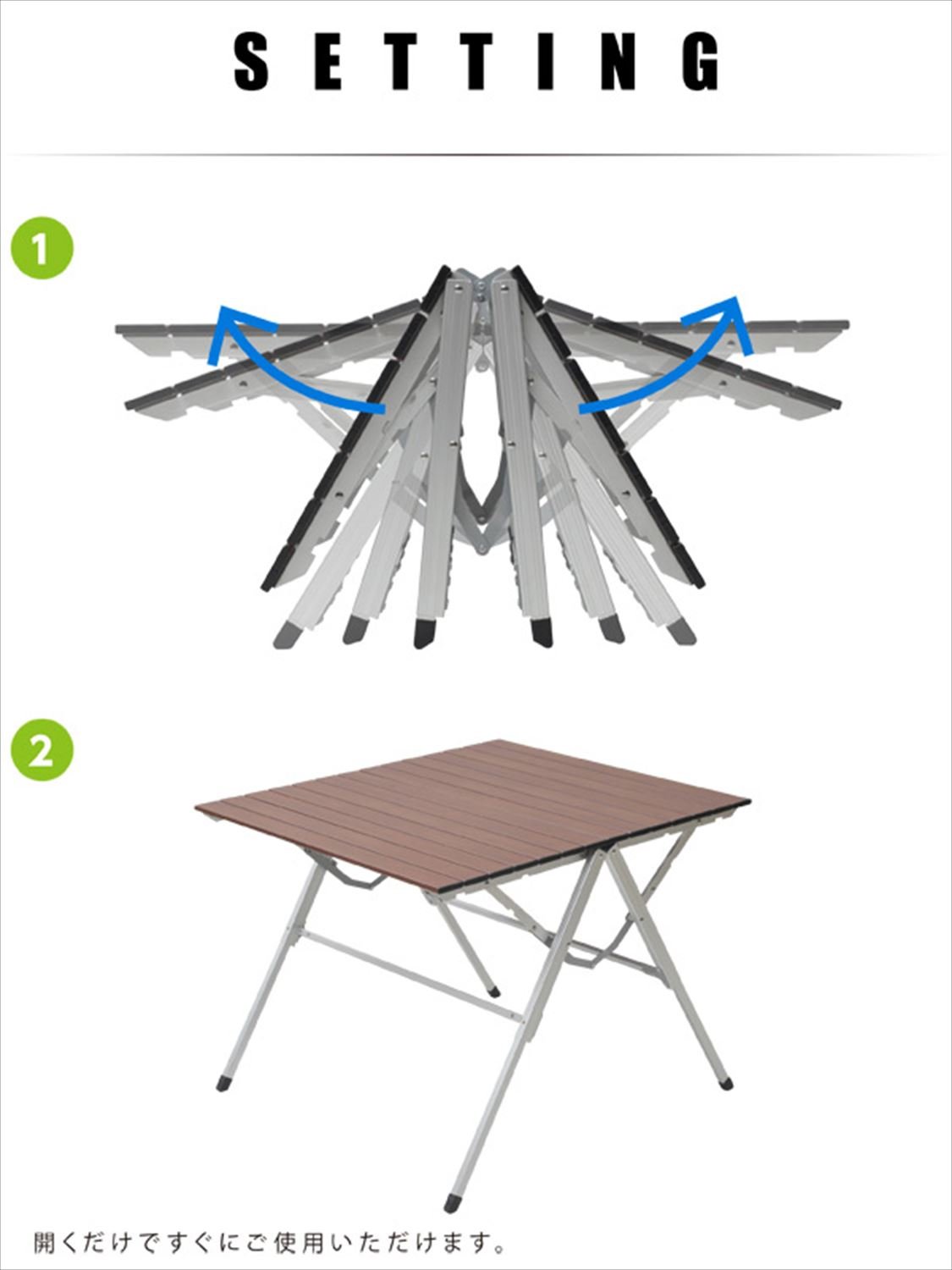 SETTING

1

2

開くだけですぐにご使用いただけます。