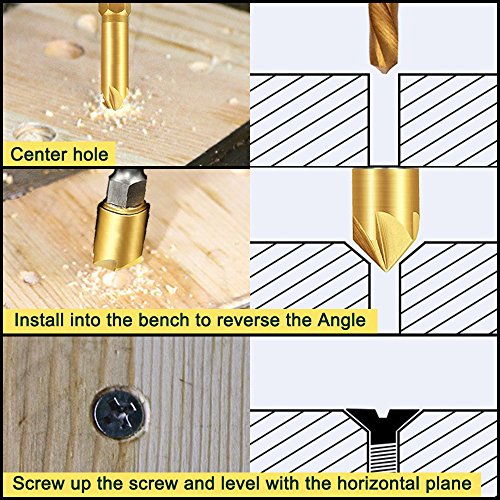 Center hole

Install into the bench to reverse the Angle

Screw up the screw and level with the horizontal plane