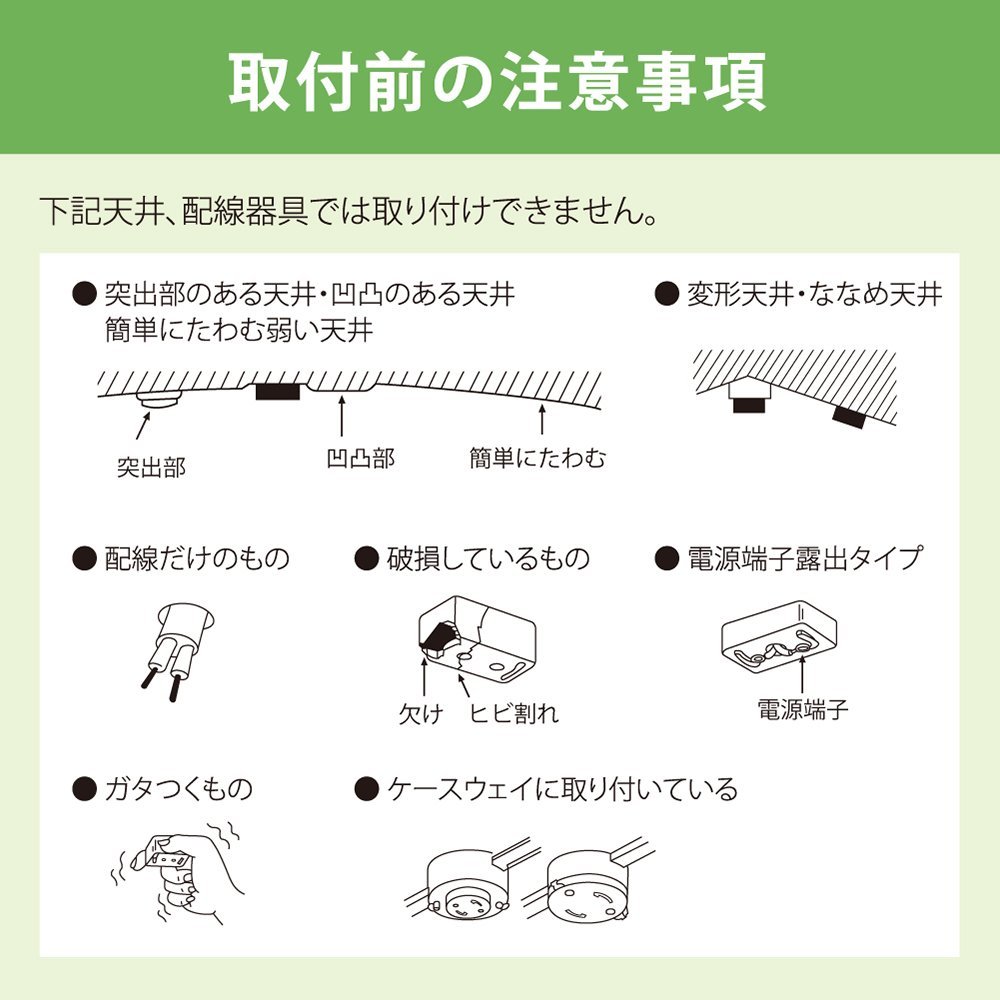 取付前の注意事項

下記天井、配線器具では取り付けできません。

● 突出部のある天井・凹凸のある天井
簡単にたわむ弱い天井

突出部

凹凸部

簡単にたわむ

● 変形天井・ななめ天井

● 配線だけのもの

● 破損しているもの

欠け

ヒビ割れ

● 電源端子露出タイプ

電源端子

● ガタつくもの

● ケースウェイに取り付いている