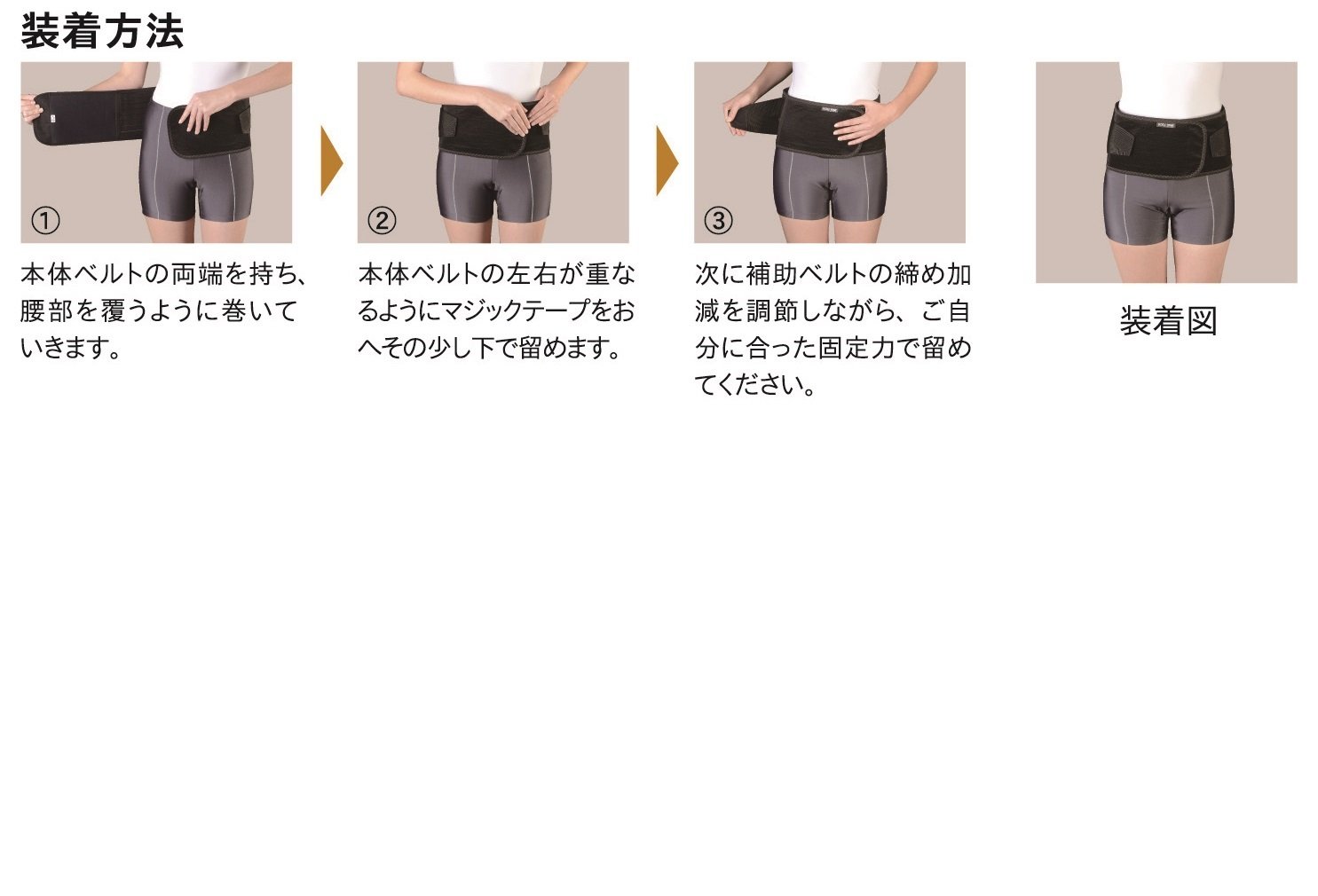 装着方法

①

本体ベルトの両端を持ち、腰部を覆うように巻いていきます。

②

本体ベルトの左右が重なるようにマジックテープをおへその少し下で留めます。

③

次に補助ベルトの締め加減を調節しながら、ご自分に合った固定力で留めてください。

装着図