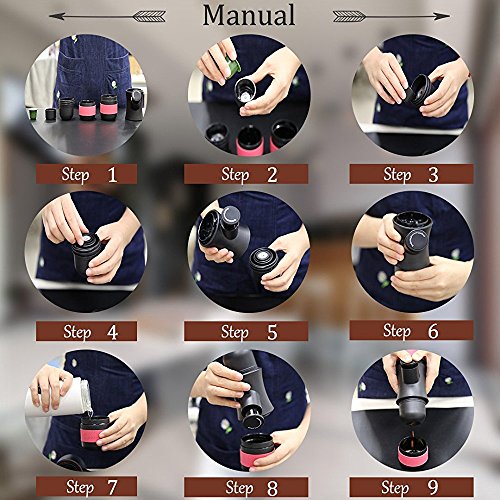 Manual

Step 1

Step 2

Step 3

Step 4

Step 5

Step 6

Step 7

Step 8

Step 9