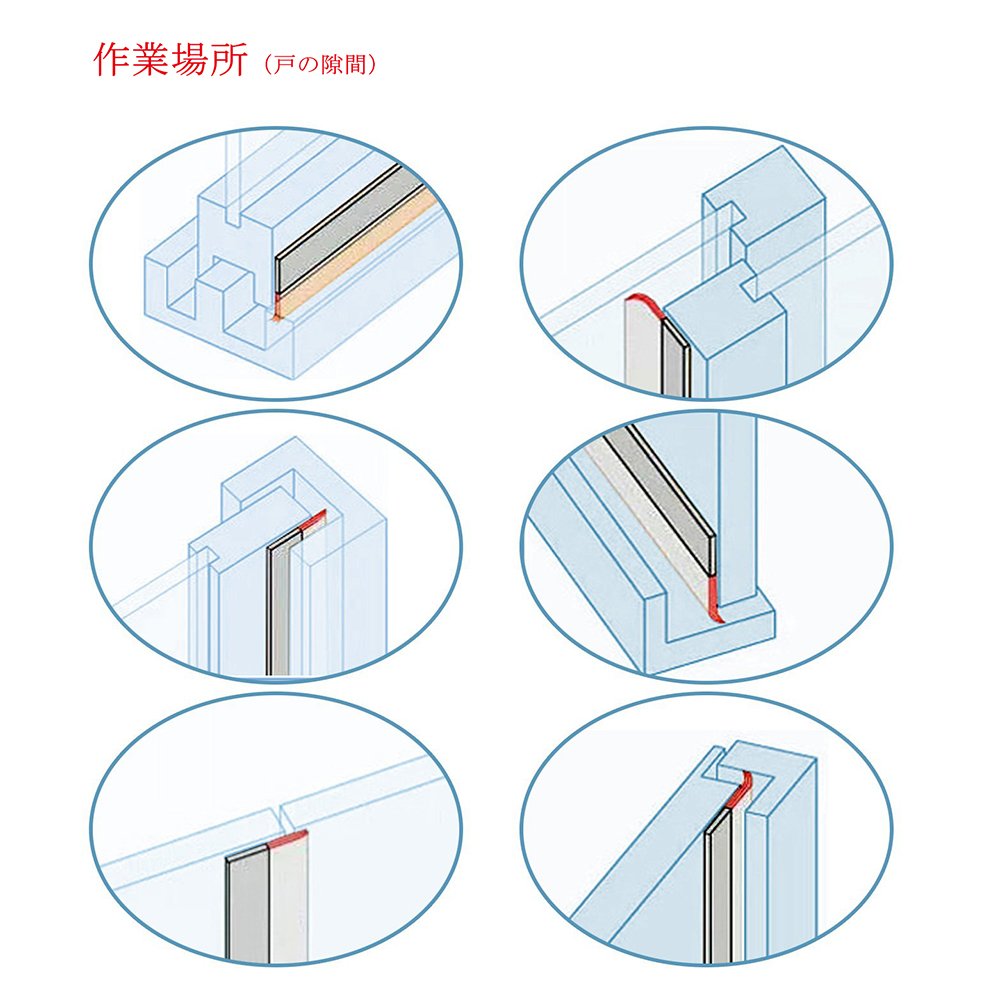 作業場所（戸の隙間）