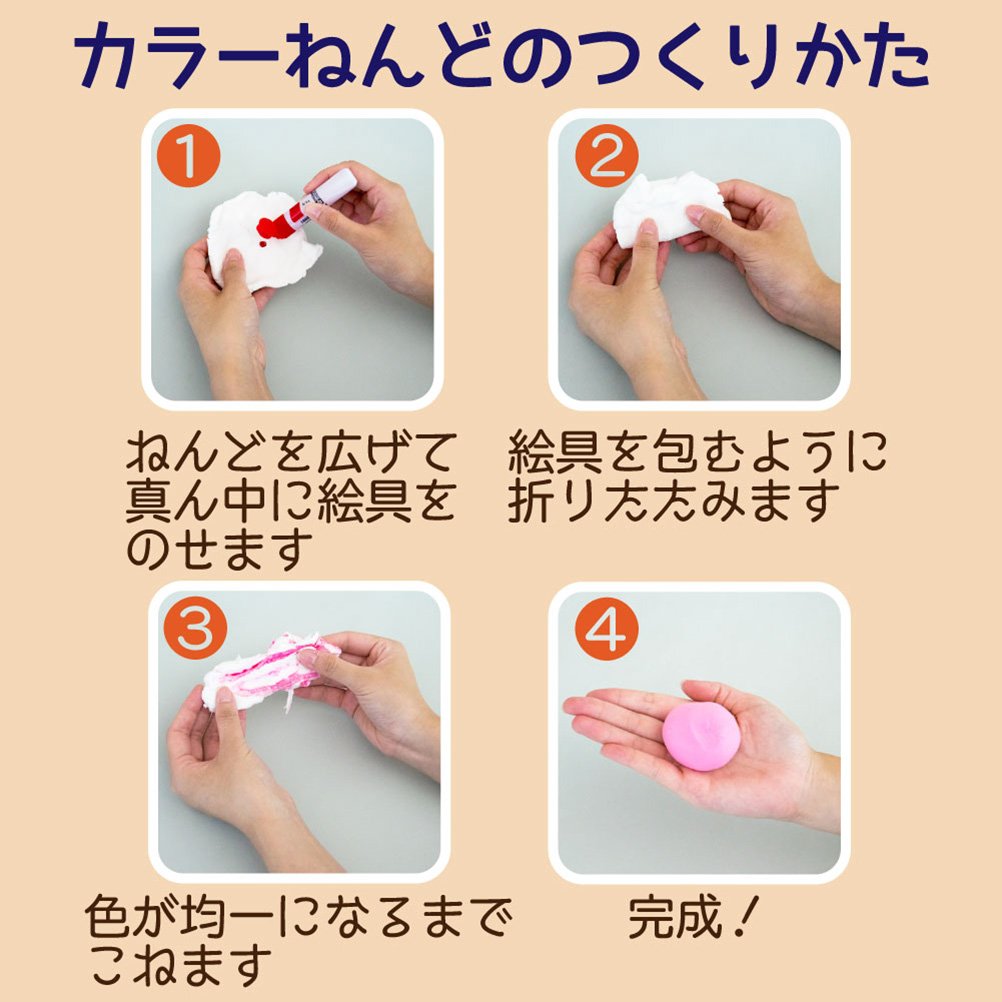 カラーねんどのつくりかた

1

ねんどを広げて真ん中に絵具をのせます

2

絵具を包むように折りたたみます

3

色が均一になるまでこねます

4

完成！