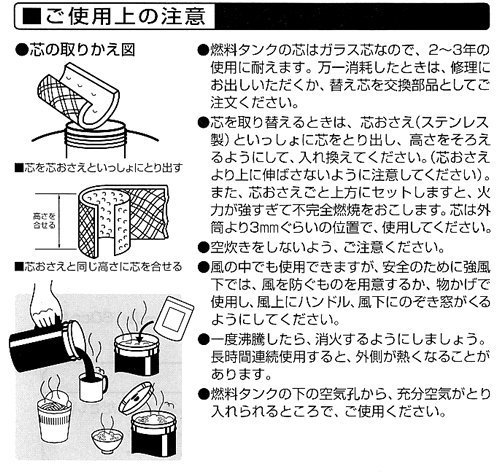 ■ご使用上の注意

●芯の取りかえ図

■芯を芯おさえといっしょにとり出す

高さを合せる

■芯おさえと同じ高さに芯を合せる

●燃料タンクの芯はガラス芯なので、2〜3年の使用に耐えます。万一消耗したときは、修理にお出しいただくか、替え芯を交換部品としてご注文ください。

●芯を取り替えるときは、芯おさえ（ステンレス製）といっしょに芯をとり出し、高さをそろえるようにして、入れ換えてください。（芯おさえより上に伸ばさないように注意してください）。また、芯おさえごと上方にセットしますと、火力が強すぎて不完全燃焼をおこします。芯は外筒より3㎜ぐらいの位置で、使用してください。

●空炊きをしないよう、ご注意ください。

●風の中でも使用できますが、安全のために強風下では、風を防ぐものを用意するか、物かげで使用し、風上にハンドル、風下にのぞき窓がくるようにしてください。

●一度沸騰したら、消火するようにしましょう。長時間連続使用すると、外側が熱くなることがあります。

●燃料タンクの下の空気孔から、充分空気がとり入れられるところで、ご使用ください。