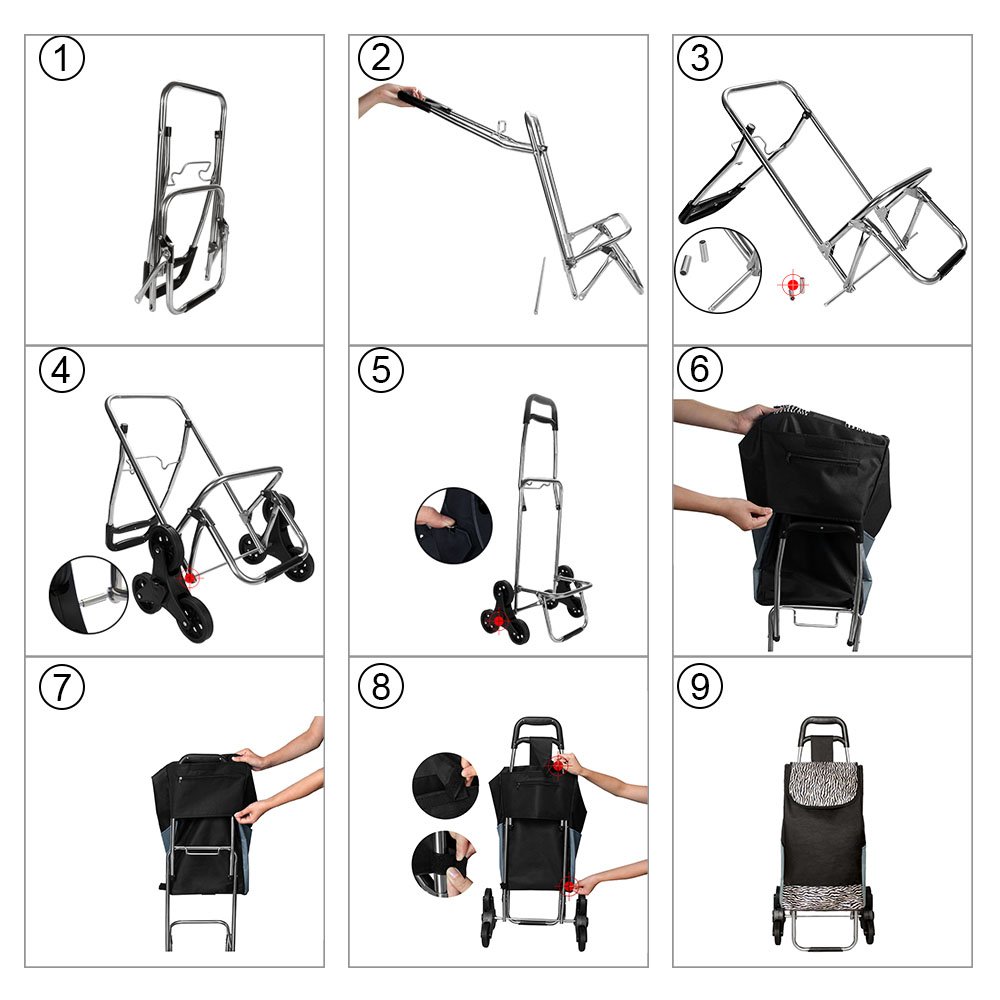 1
2
3
4
5
6
7
8
9