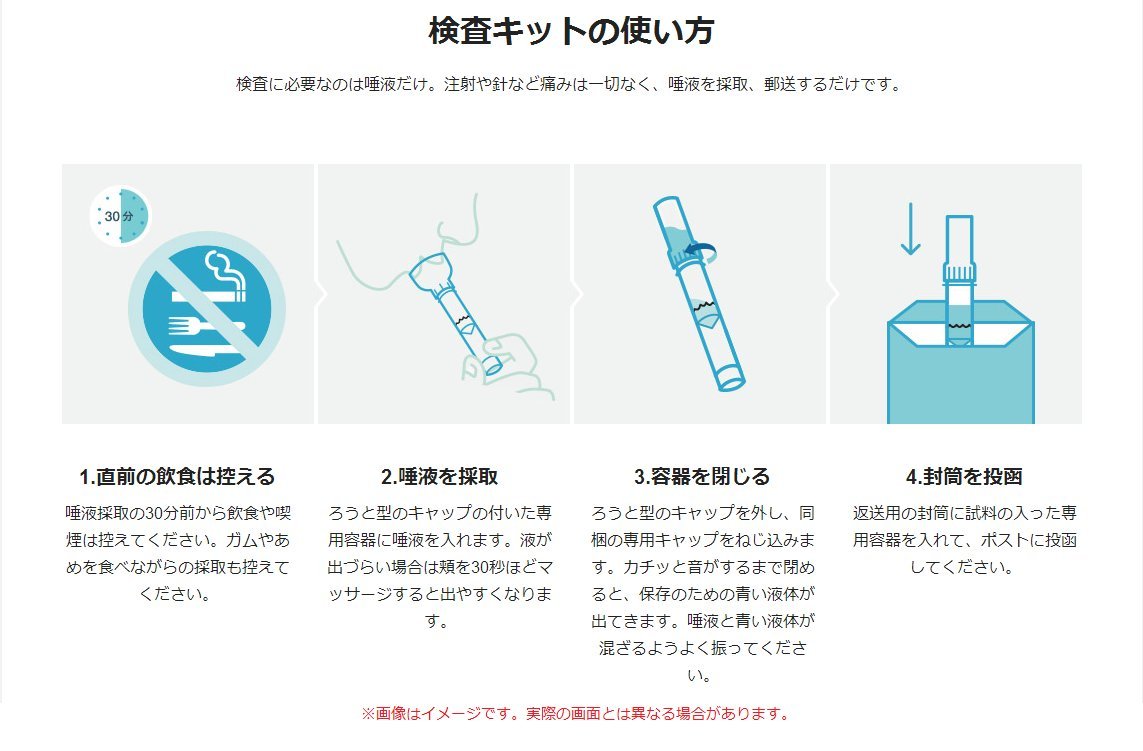 検査キットの使い方

検査に必要なのは唾液だけ。注射や針など痛みは一切なく、唾液を採取、郵送するだけです。

30分

1.直前の飲食は控える

唾液採取の30分前から飲食や喫煙は控えてください。ガムやあめを食べながらの採取も控えてください。

2.唾液を採取

ろうと型のキャップの付いた専用容器に唾液を入れます。液が出づらい場合は頬を30秒ほどマッサージすると出やすくなります。

3.容器を閉じる

ろうと型のキャップを外し、同梱の専用キャップをねじ込みます。カチッと音がするまで閉めると、保存のための青い液体が出てきます。唾液と青い液体が混ざるようよく振ってください。

4.封筒を投函

返送用の封筒に試料の入った専用容器を入れて、ポストに投函してください。

※画像はイメージです。実際の画面とは異なる場合があります。