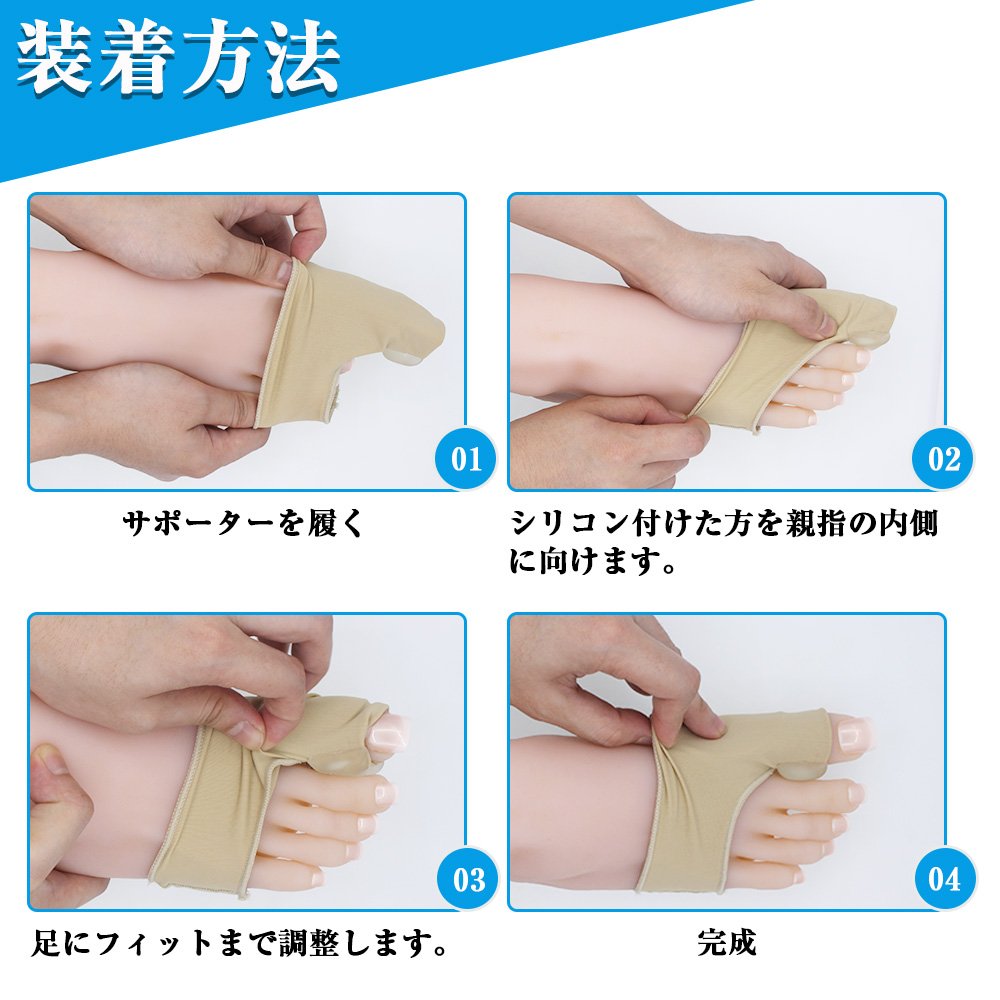 装着方法

01

サポーターを履く

02

シリコン付けた方を親指の内側に向けます。

03

足にフィットまで調整します。

04

完成