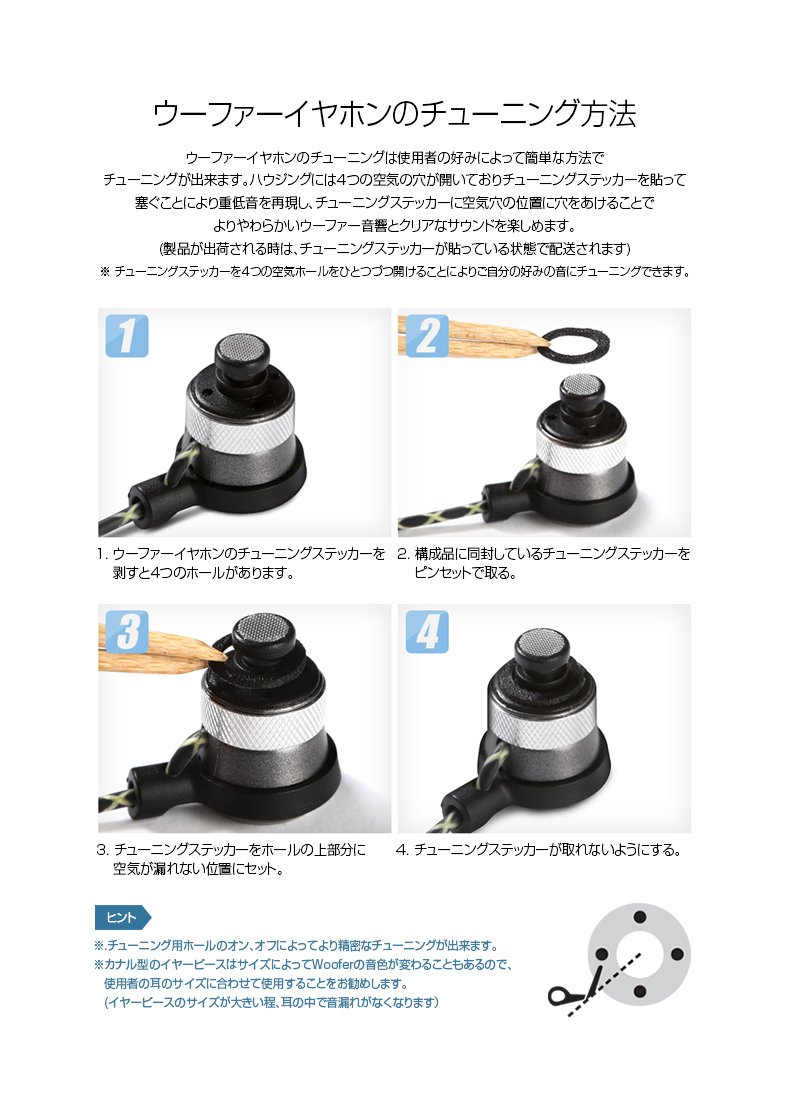 ウーファーイヤホンのチューニング方法

ウーファーイヤホンのチューニングは使用者の好みによって簡単な方法でチューニングが出来ます。ハウジングには4つの空気の穴が開いておりチューニングステッカーを貼って塞ぐことにより重低音を再現し、チューニングステッカーに空気穴の位置に穴をあけることでよりやわらかいウーファー音響とクリアなサウンドを楽しめます。
(製品が出荷される時は、チューニングステッカーが貼っている状態で配送されます)
※ チューニングステッカーを4つの空気ホールをひとつづつ開けることによりご自分の好みの音にチューニングできます。

1

2

1. ウーファーイヤホンのチューニングステッカーを剥すと4つのホールがあります。

2. 構成品に同封しているチューニングステッカーをピンセットで取る。

3

4

3. チューニングステッカーをホールの上部分に空気が漏れない位置にセット。

4. チューニングステッカーが取れないようにする。

ヒント

※.チューニング用ホールのオン、オフによってより精密なチューニングが出来ます。
※カナル型のイヤーピースはサイズによってWooferの音色が変わることもあるので、使用者の耳のサイズに合わせて使用することをお勧めします。
(イヤーピースのサイズが大きい程、耳の中で音漏れがなくなります)