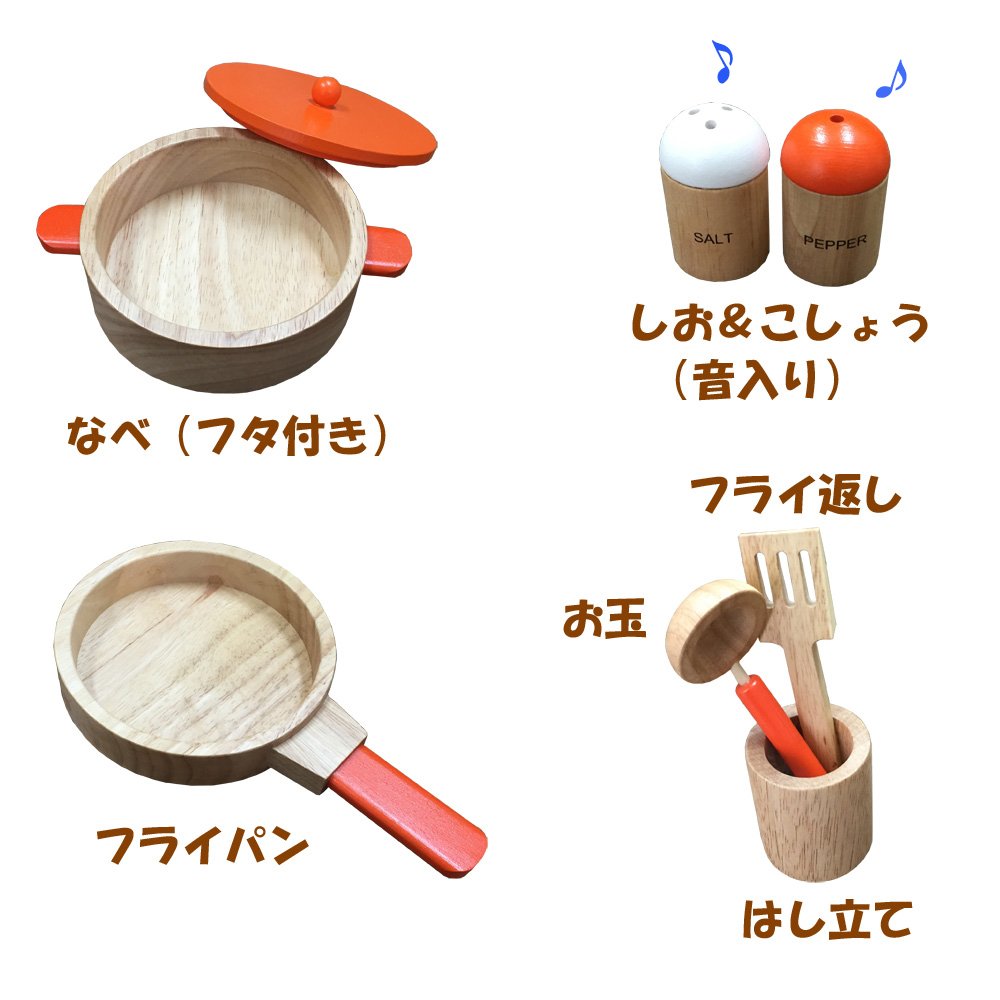 SALT PEPPER

しお＆こしょう
（音入り）

なべ（フタ付き）

フライ返し

お玉

フライパン

はし立て