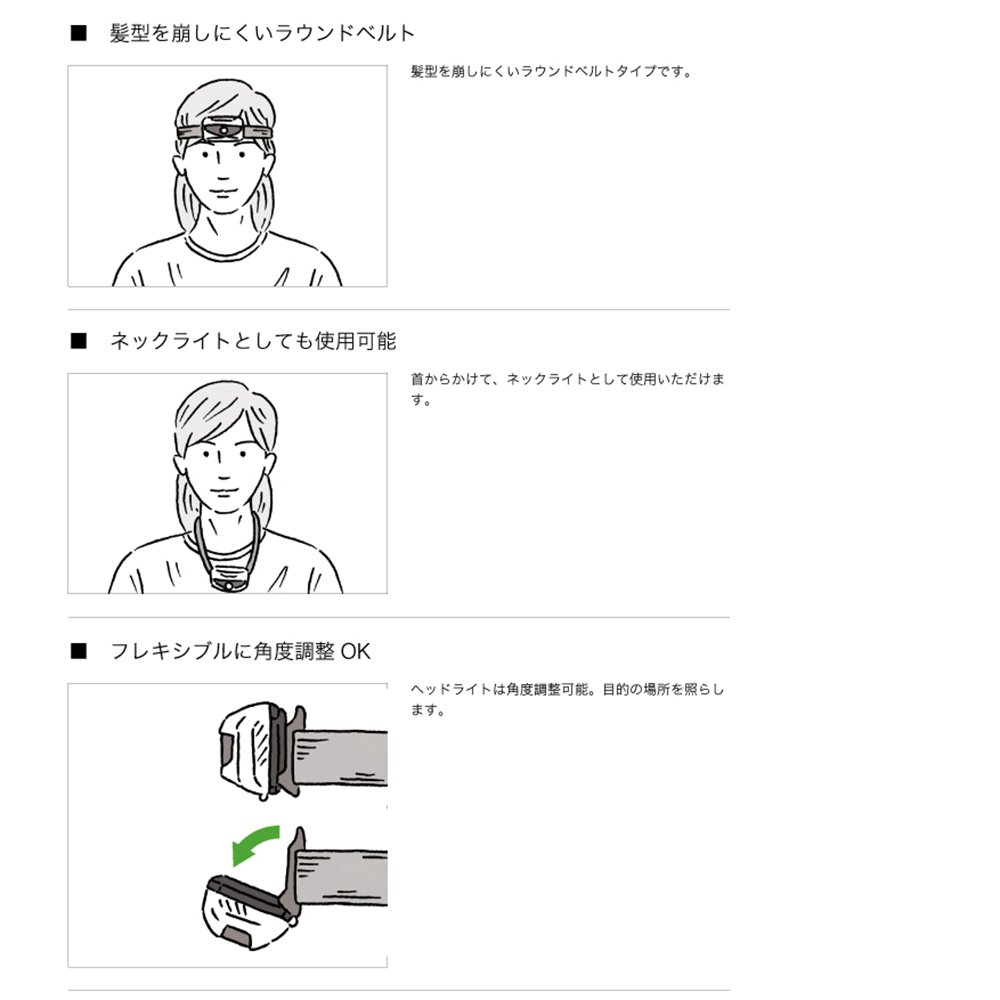 ■ 髪型を崩しにくいラウンドベルト

髪型を崩しにくいラウンドベルトタイプです。

■ ネックライトとしても使用可能

首からかけて、ネックライトとして使用いただけます。

■ フレキシブルに角度調整 OK

ヘッドライトは角度調整可能。目的の場所を照らします。