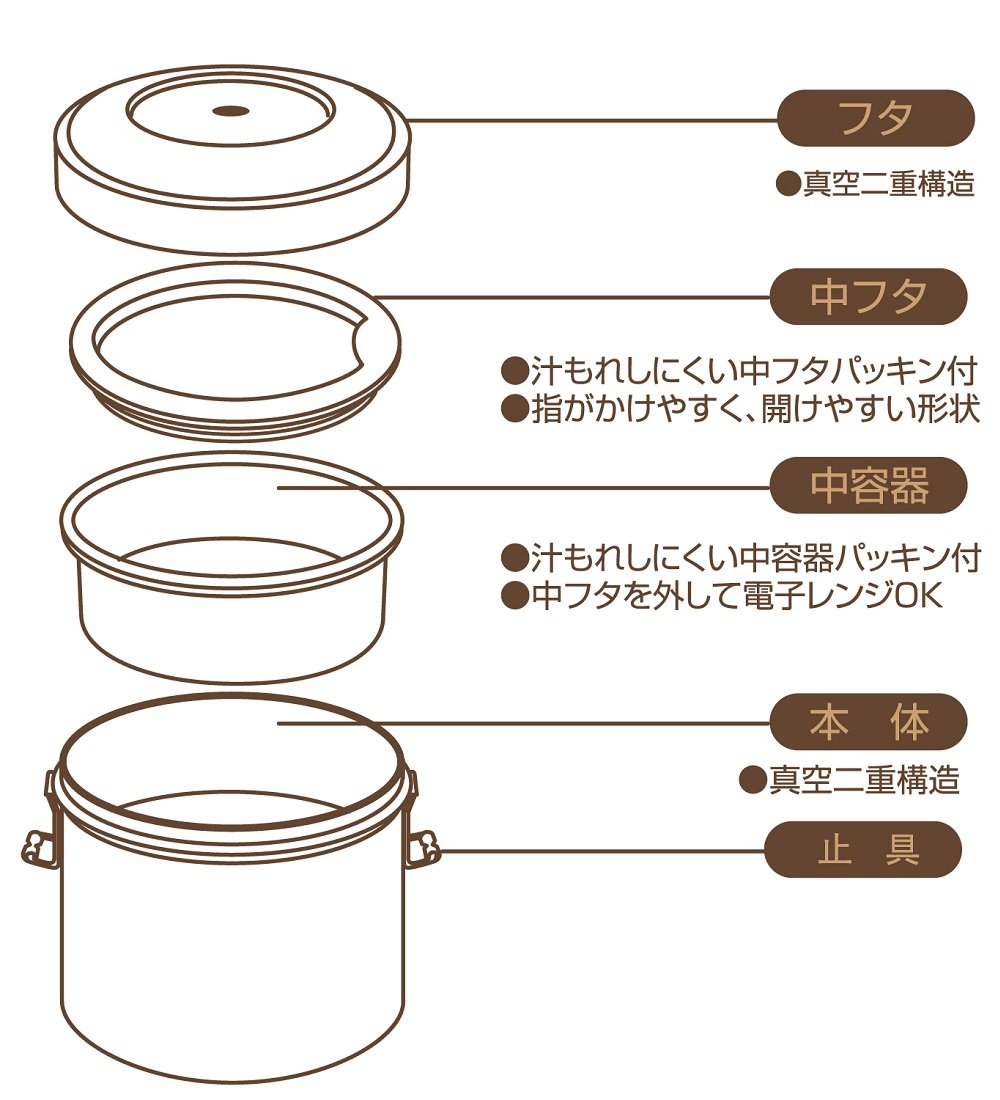 フタ

●真空二重構造

中フタ

●汁もれしにくい中フタパッキン付
●指がかけやすく、開けやすい形状

中容器

●汁もれしにくい中容器パッキン付
●中フタを外して電子レンジOK

本　体

●真空二重構造

止　具