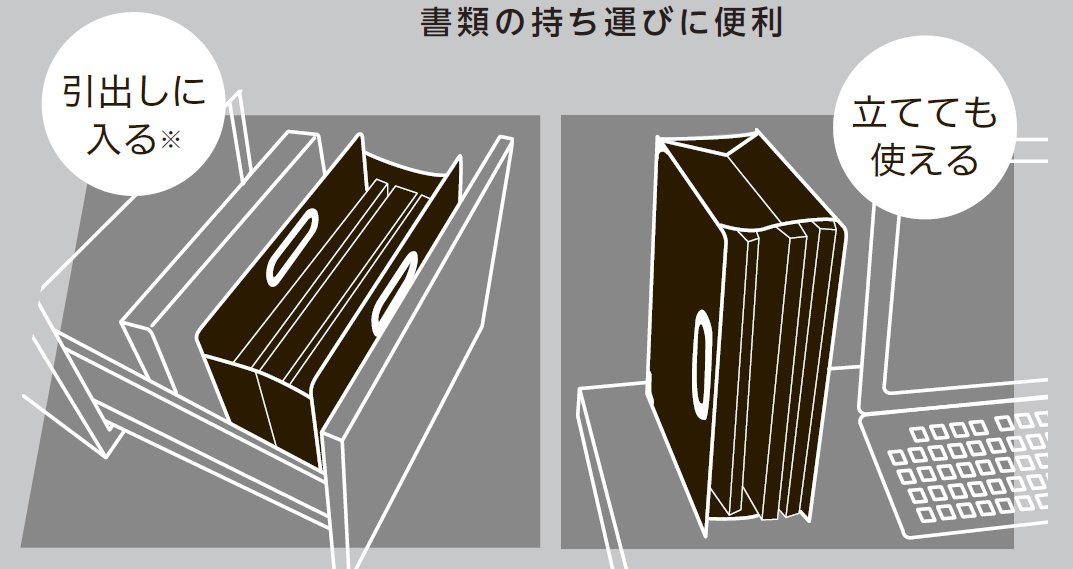 書類の持ち運びに便利

引出しに入る※

立てても使える