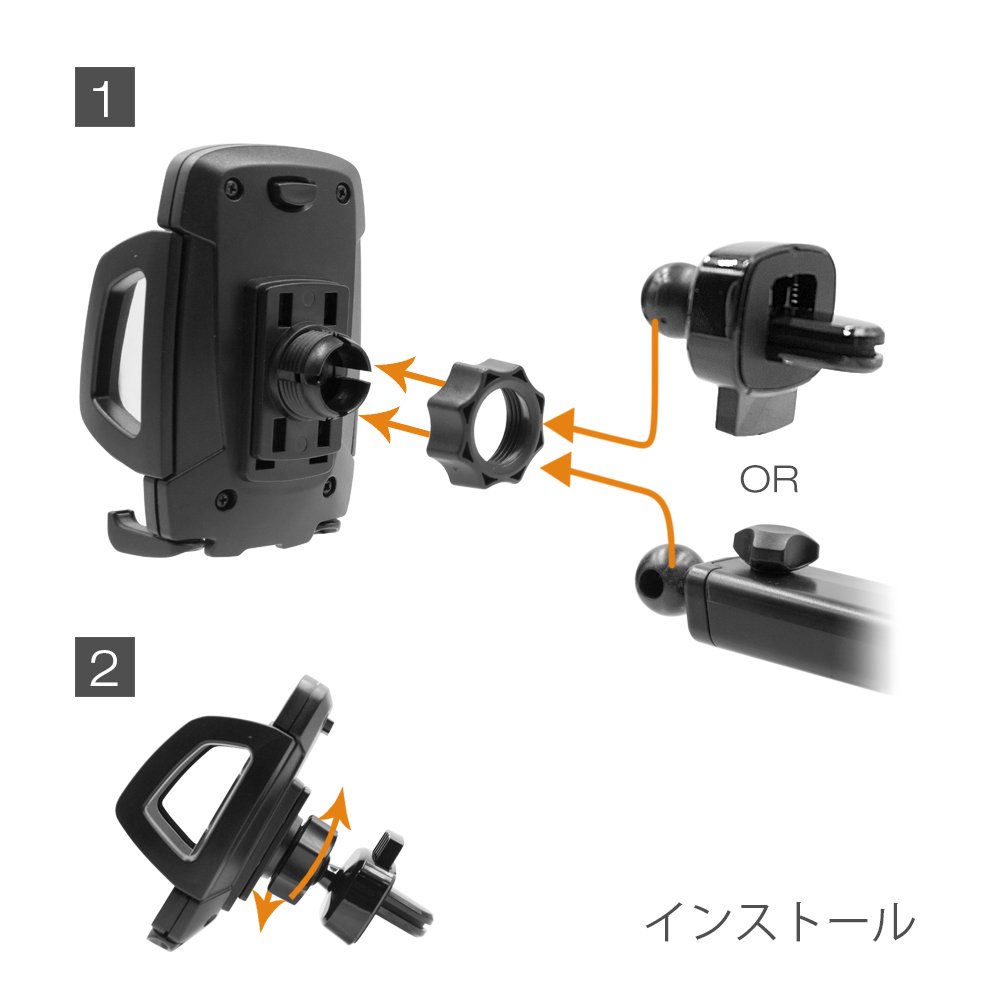 1

OR

2

インストール