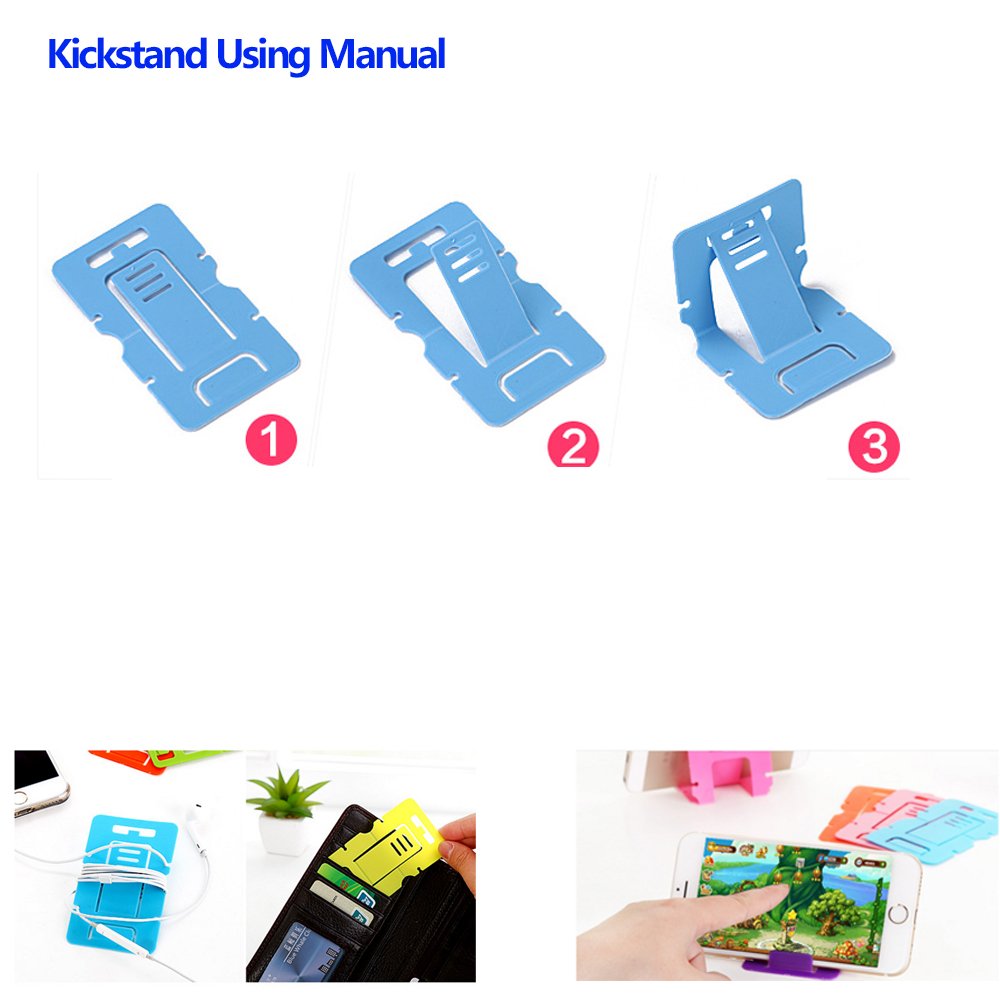 Kickstand Using Manual

1

2

3