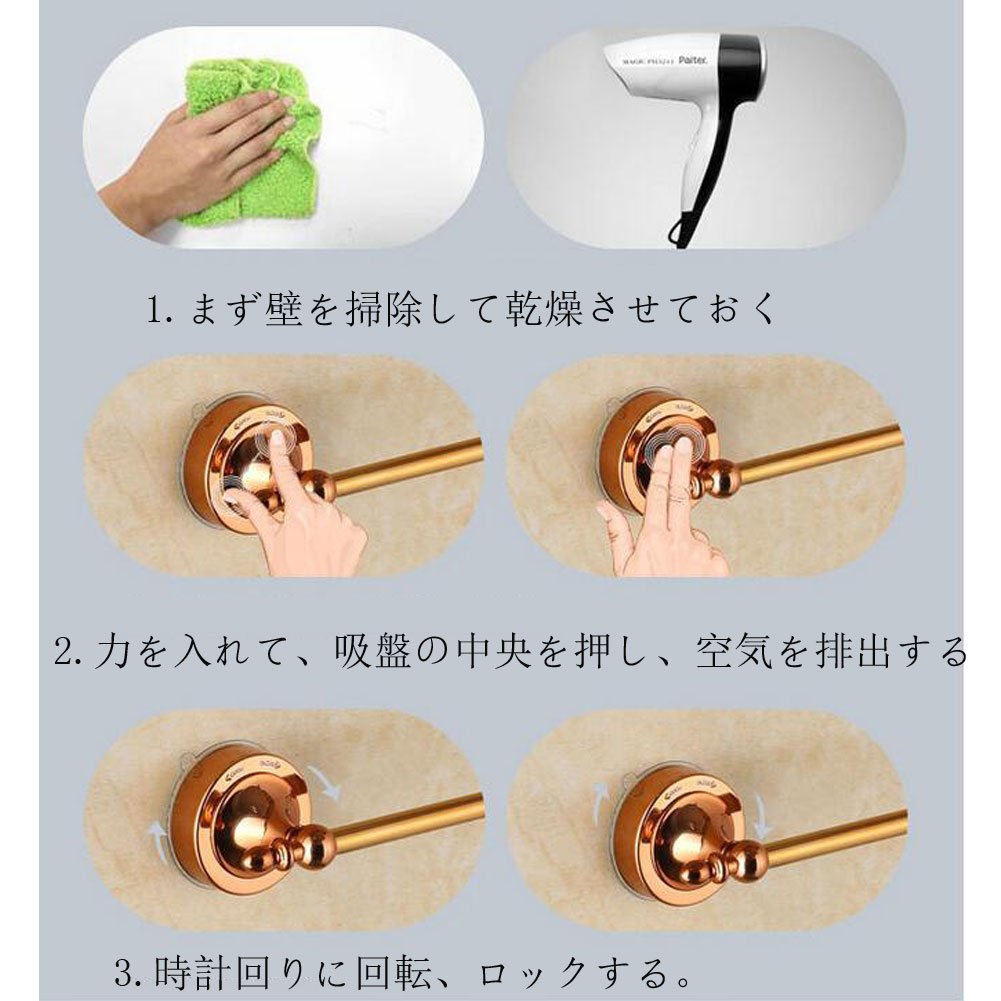 MAGIC PH3211 Paitex

1. まず壁を掃除して乾燥させておく

2. 力を入れて、吸盤の中央を押し、空気を排出する

3. 時計回りに回転、ロックする。