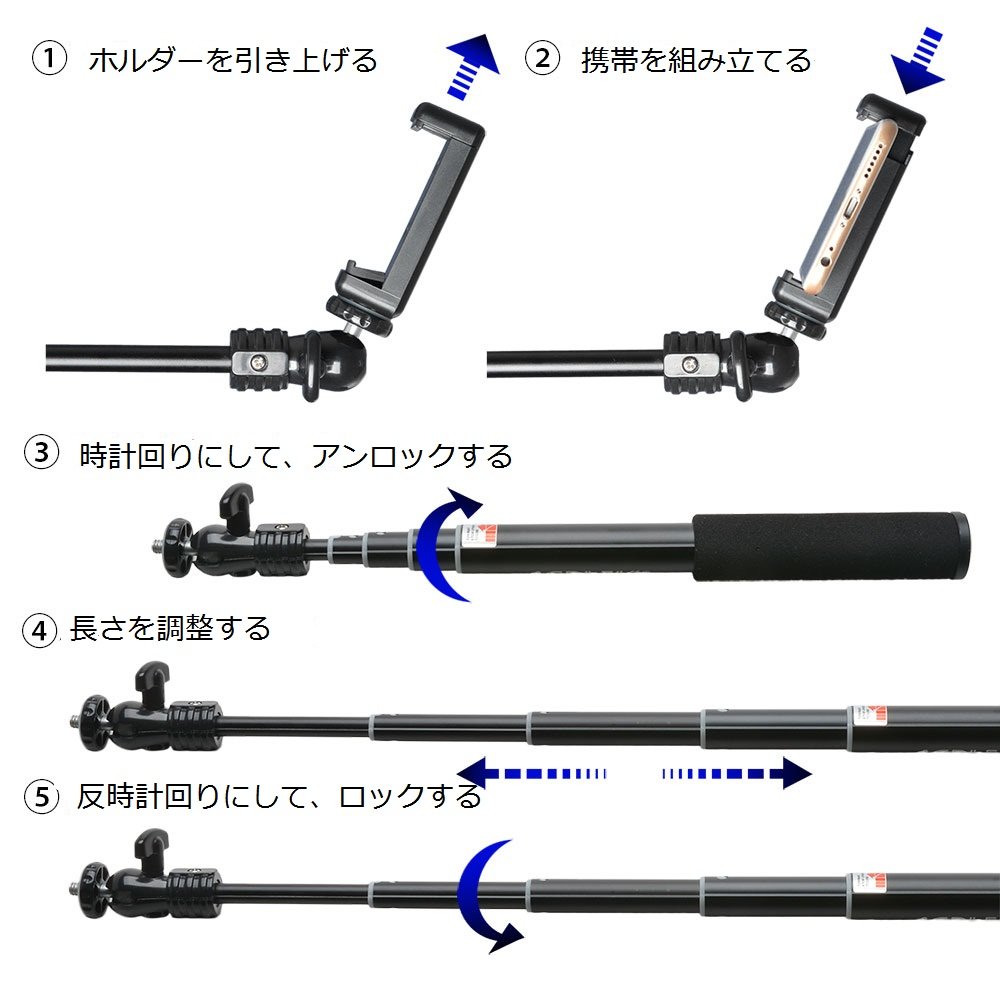 ① ホルダーを引き上げる

② 携帯を組み立てる

③ 時計回りにして、アンロックする

④ 長さを調整する

⑤ 反時計回りにして、ロックする