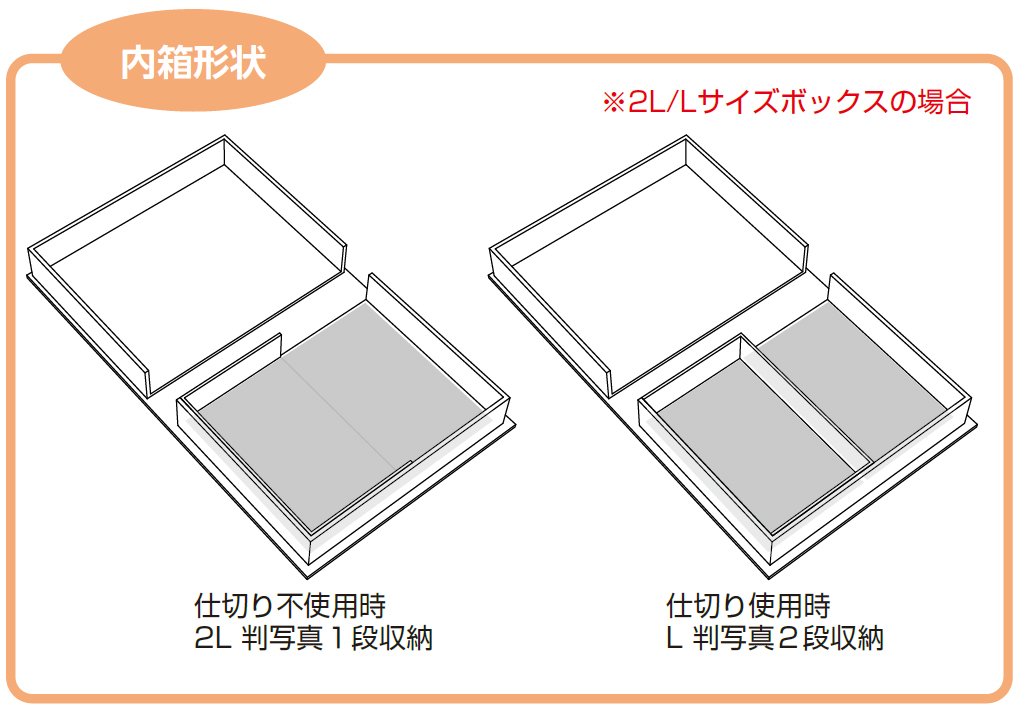 内箱形状

※2L/Lサイズボックスの場合

仕切り不使用時
2L 判写真１段収納

仕切り使用時
L 判写真２段収納