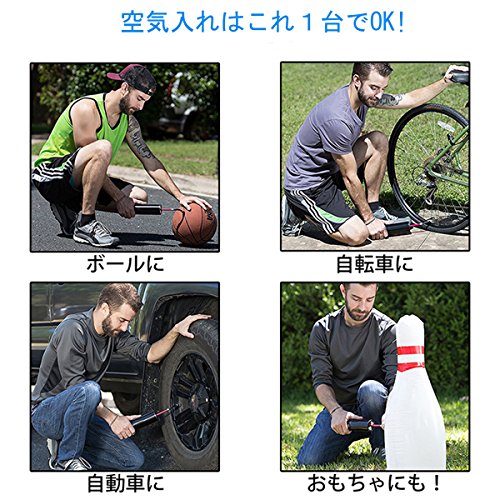 空気入れはこれ１台でOK!

ボールに

自転車に

自動車に

おもちゃにも！