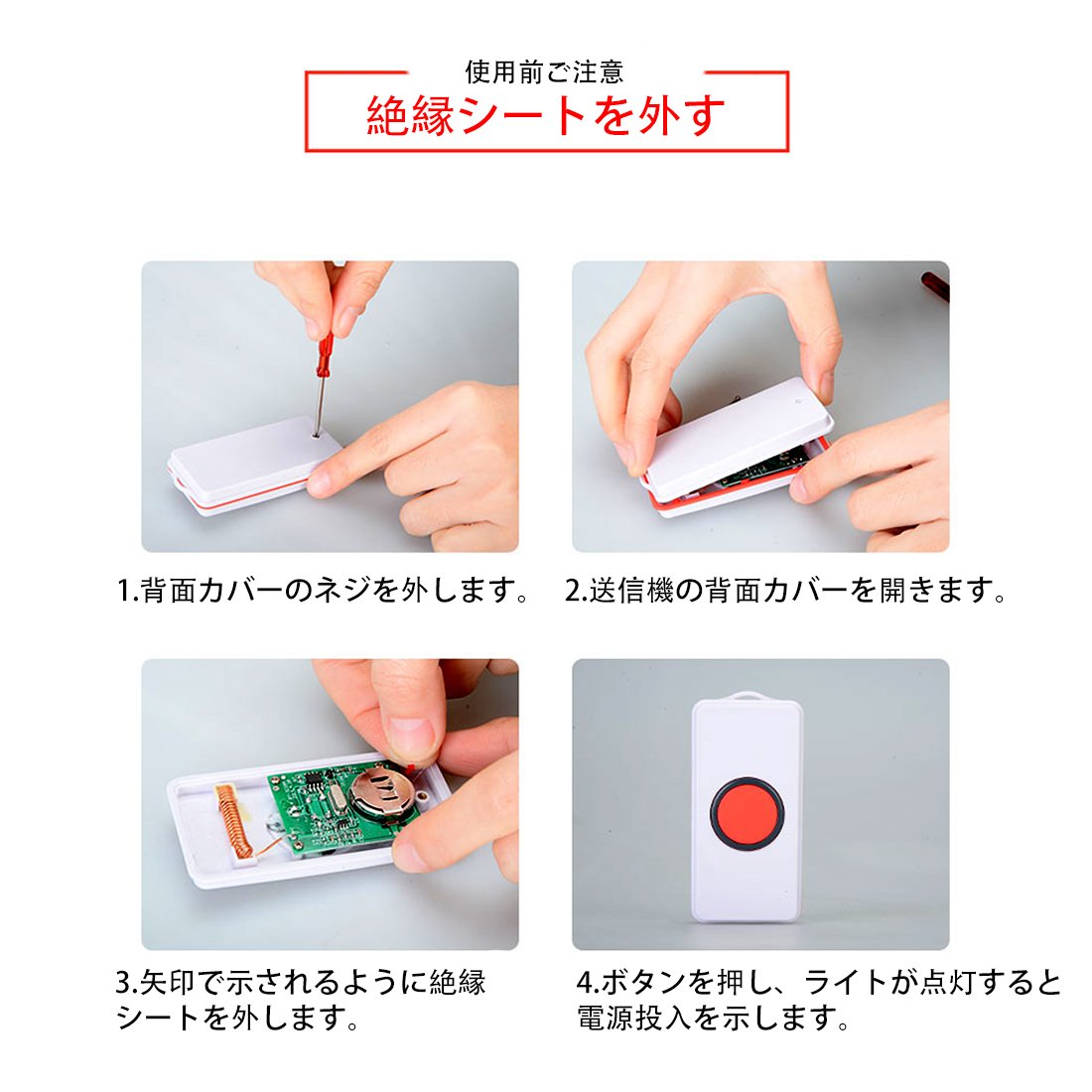 使用前ご注意
絶縁シートを外す

1.背面カバーのネジを外します。

2.送信機の背面カバーを開きます。

3.矢印で示されるように絶縁シートを外します。

4.ボタンを押し、ライトが点灯すると電源投入を示します。