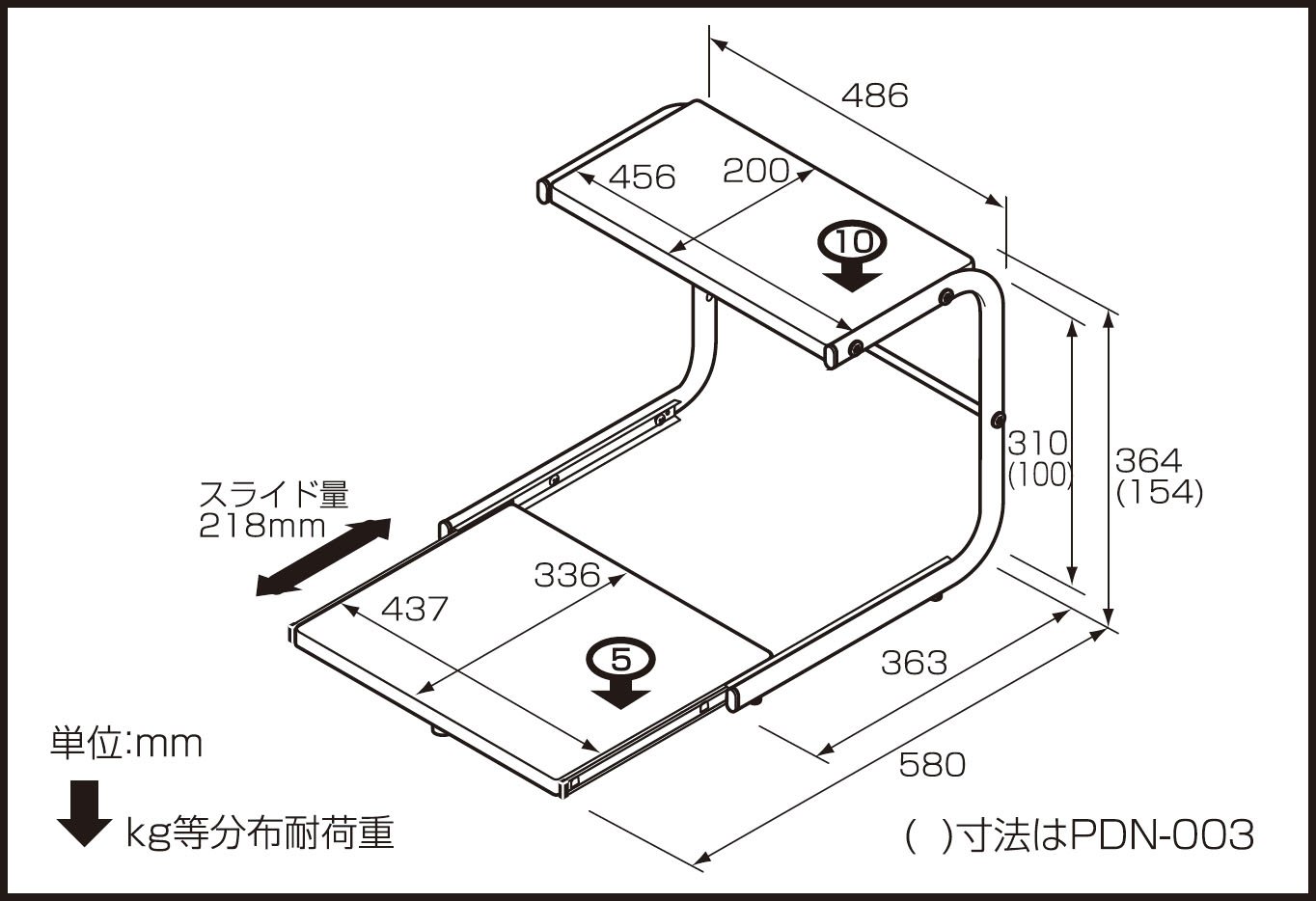 486

456

200

10

310
(100)

364
(154)

スライド量
218mm

336

437

5

363

580

単位:mm

kg等分布耐荷重

( )寸法はPDN-003